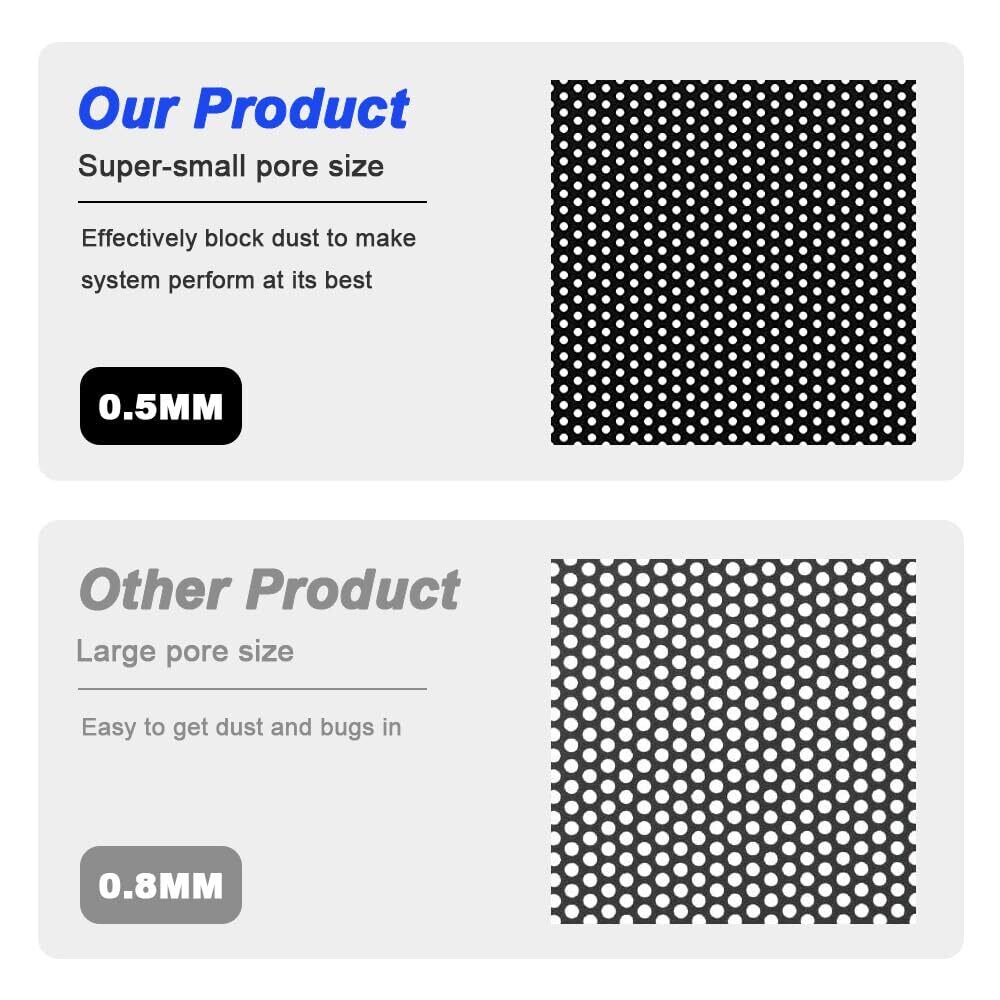 Our Product

Super-small pore size

Effectively block dust to make system perform at its best

0.5MM

Other Product

Large pore size

Easy to get dust and bugs in

0.8MM