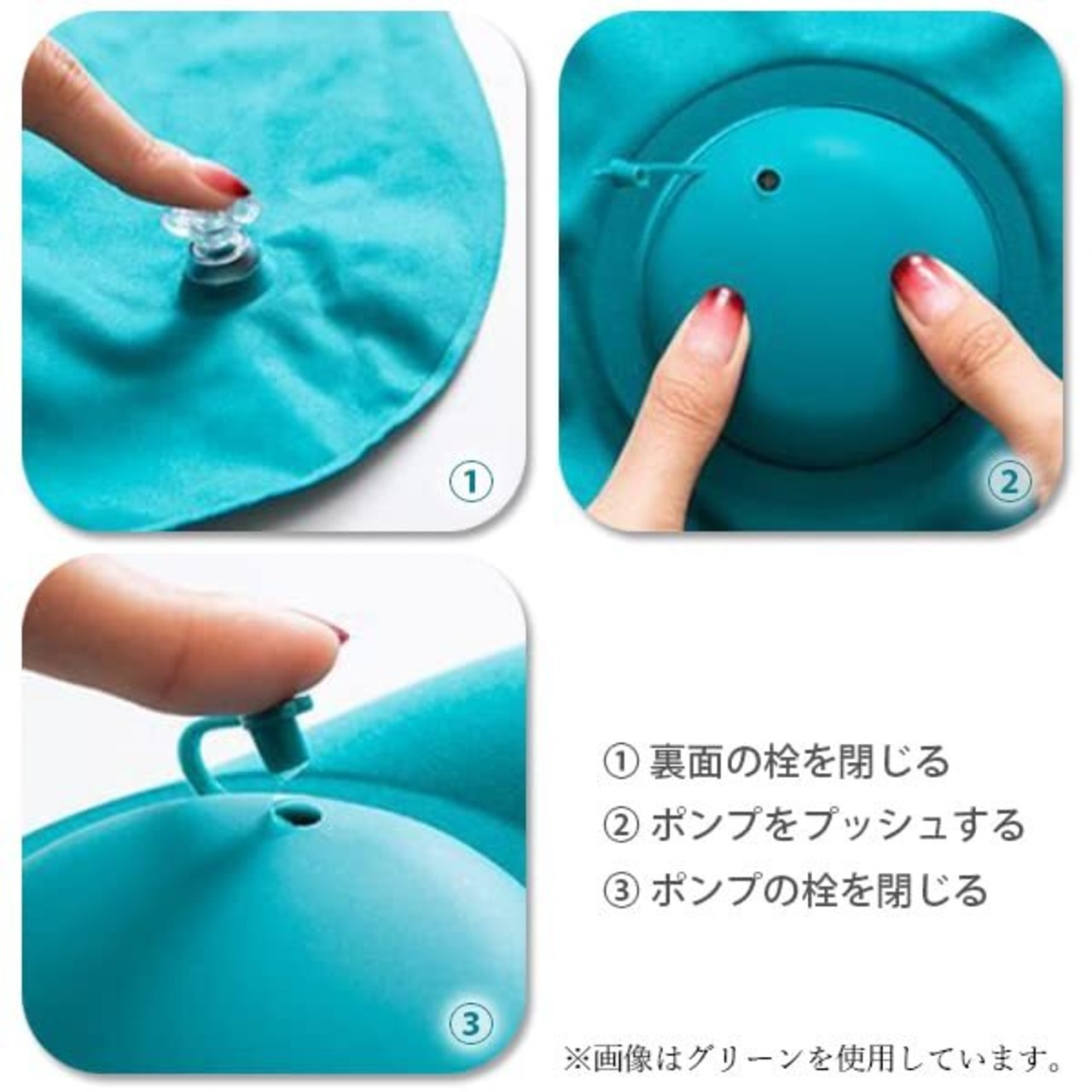 ①

②

③

① 裏面の栓を閉じる
② ポンプをプッシュする
③ ポンプの栓を閉じる

※画像はグリーンを使用しています。