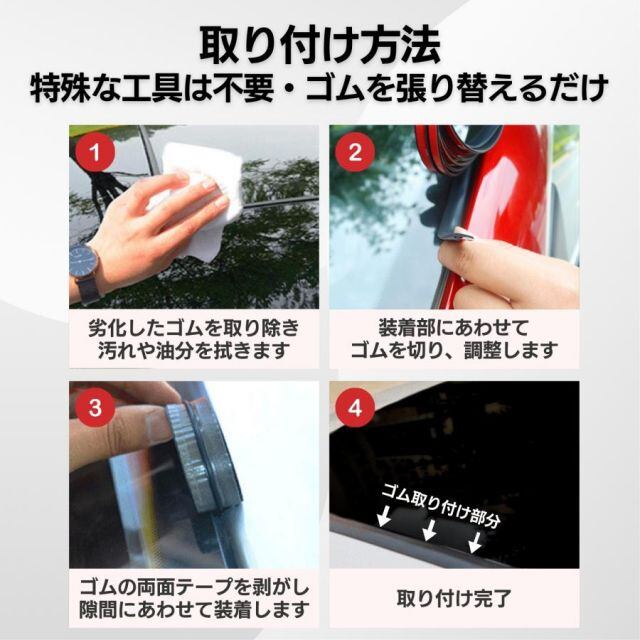 取り付け方法
特殊な工具は不要・ゴムを張り替えるだけ

1

劣化したゴムを取り除き
汚れや油分を拭きます

2

装着部にあわせて
ゴムを切り、調整します

3

ゴムの両面テープを剥がし
隙間にあわせて装着します

4

ゴム取り付け部分

取り付け完了