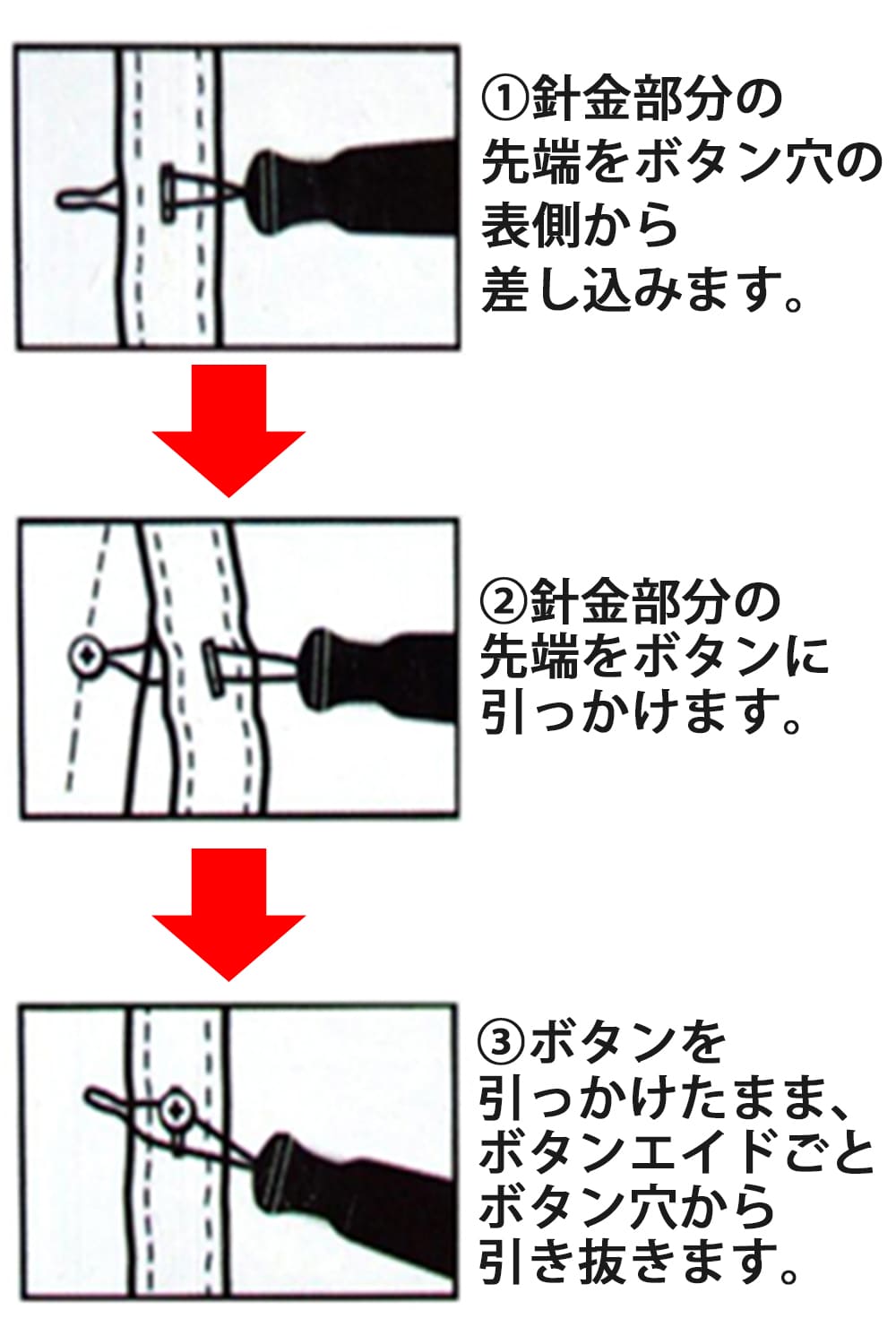 ①針金部分の先端をボタン穴の表側から差し込みます。

②針金部分の先端をボタンに引っかけます。

③ボタンを引っかけたまま、ボタンエイドごとボタン穴から引き抜きます。