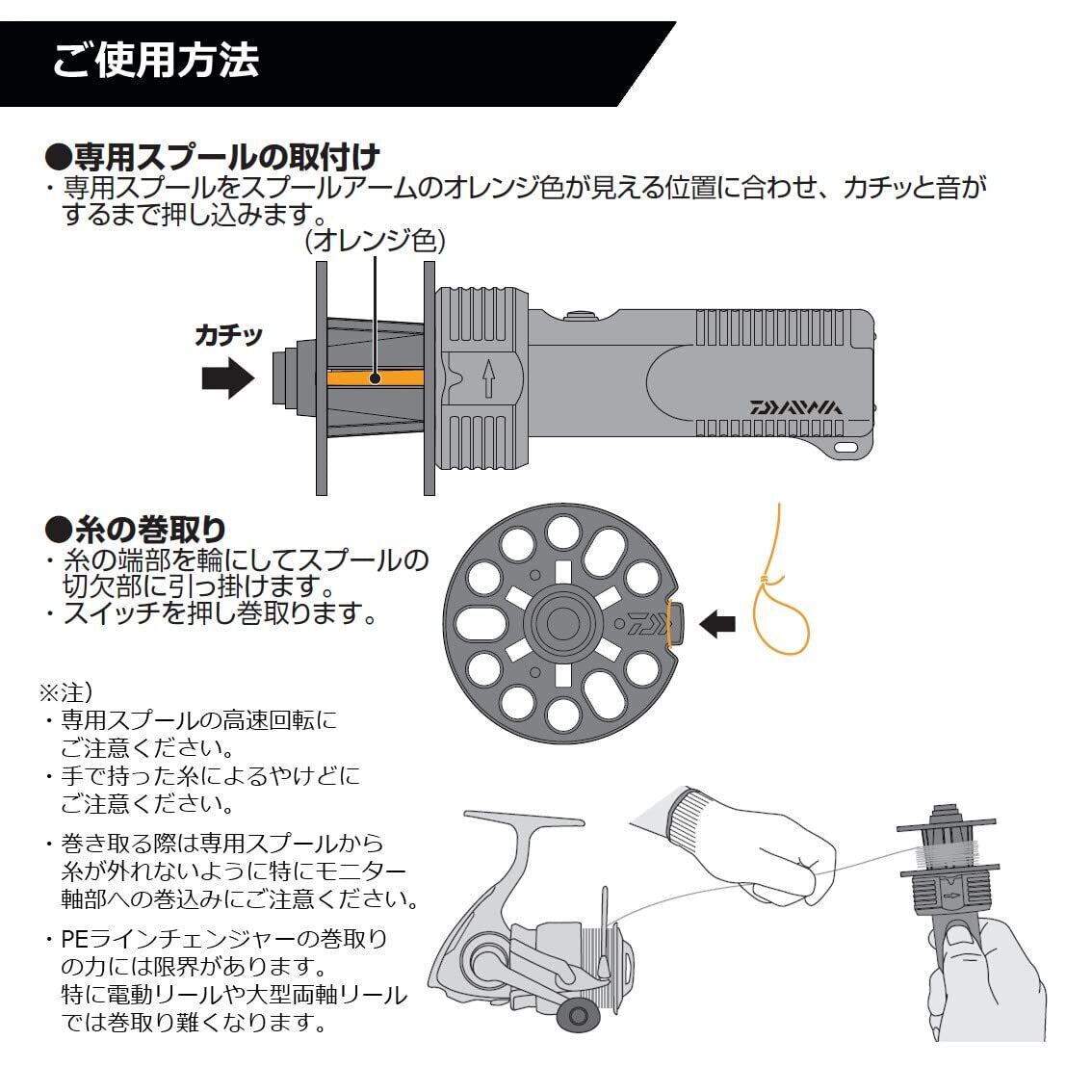 ご使用方法

●専用スプールの取付け
・専用スプールをスプールアームのオレンジ色が見える位置に合わせ、カチッと音がするまで押し込みます。

(オレンジ色)

カチッ

DAIWA

●糸の巻取り
・糸の端部を輪にしてスプールの切欠部に引っ掛けます。
・スイッチを押し巻取ります。

※注)
・専用スプールの高速回転にご注意ください。
・手で持った糸によるやけどにご注意ください。
・巻き取る際は専用スプールから糸が外れないように特にモニター軸部への巻込みにご注意ください。
・PEラインチェンジャーの巻取りの力には限界があります。特に電動リールや大型両軸リールでは巻取り難くなります。