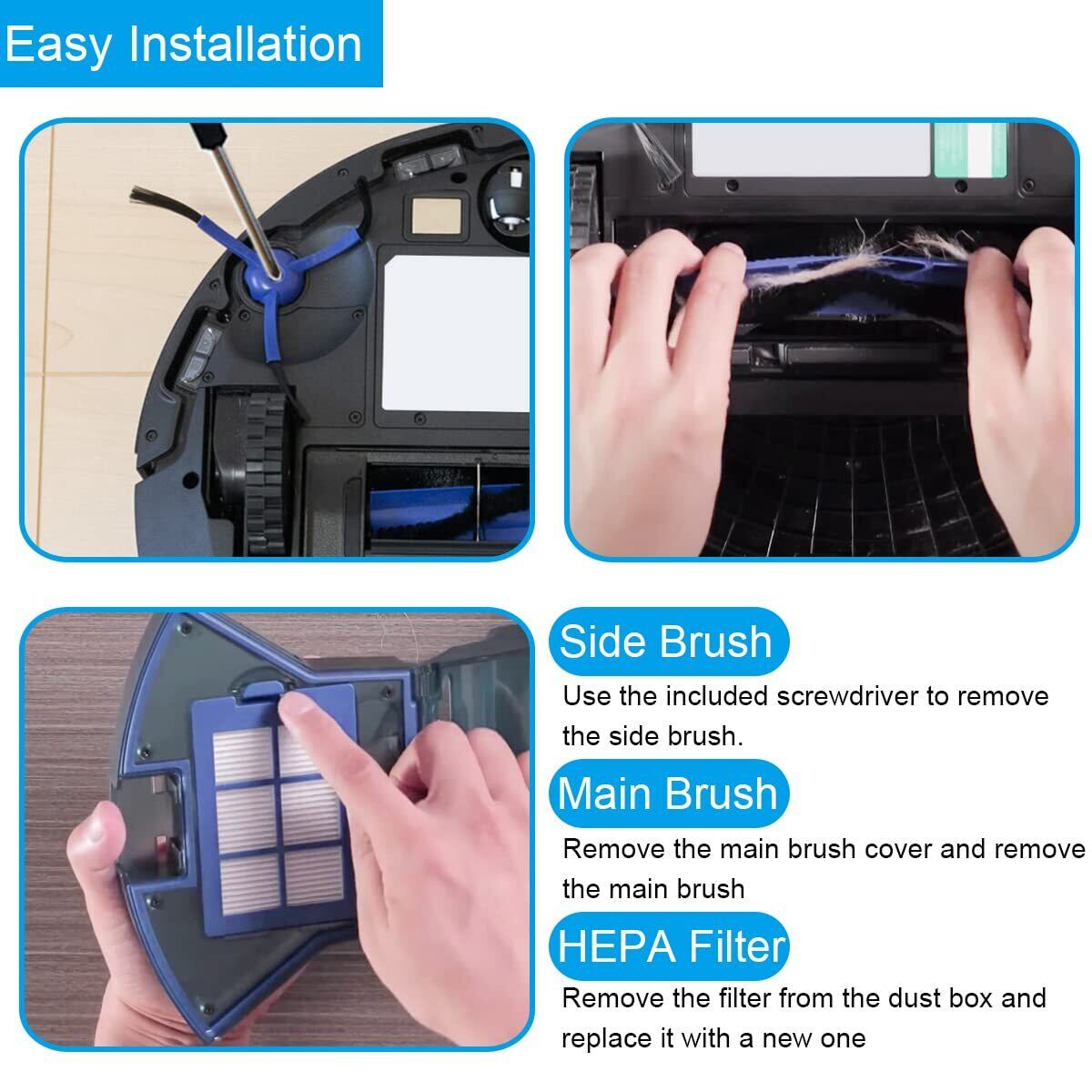 Easy Installation

Side Brush

Use the included screwdriver to remove the side brush.

Main Brush

Remove the main brush cover and remove the main brush

HEPA Filter

Remove the filter from the dust box and replace it with a new one