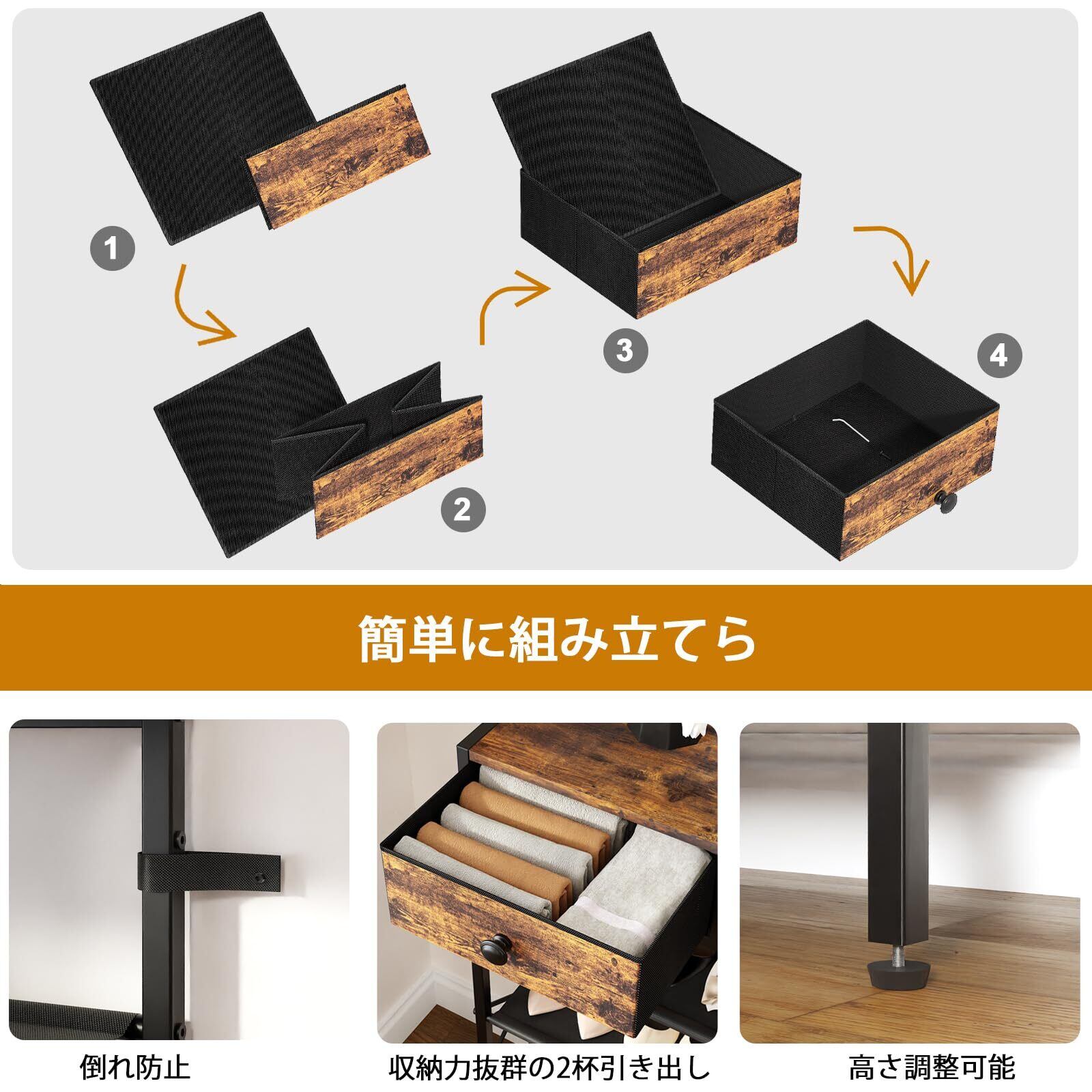 1

2

3

4

簡単に組み立てら

倒れ防止

収納力抜群の2杯引き出し

高さ調整可能