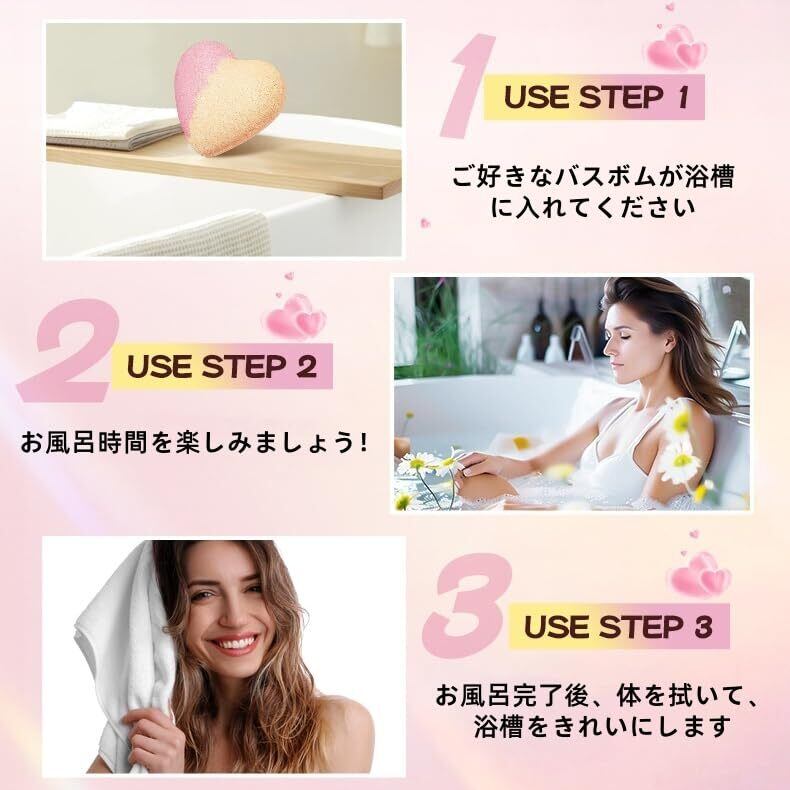 1
USE STEP 1

ご好きなバスボムが浴槽に入れてください

2
USE STEP 2

お風呂時間を楽しみましょう!

3
USE STEP 3

お風呂完了後、体を拭いて、浴槽をきれいにします