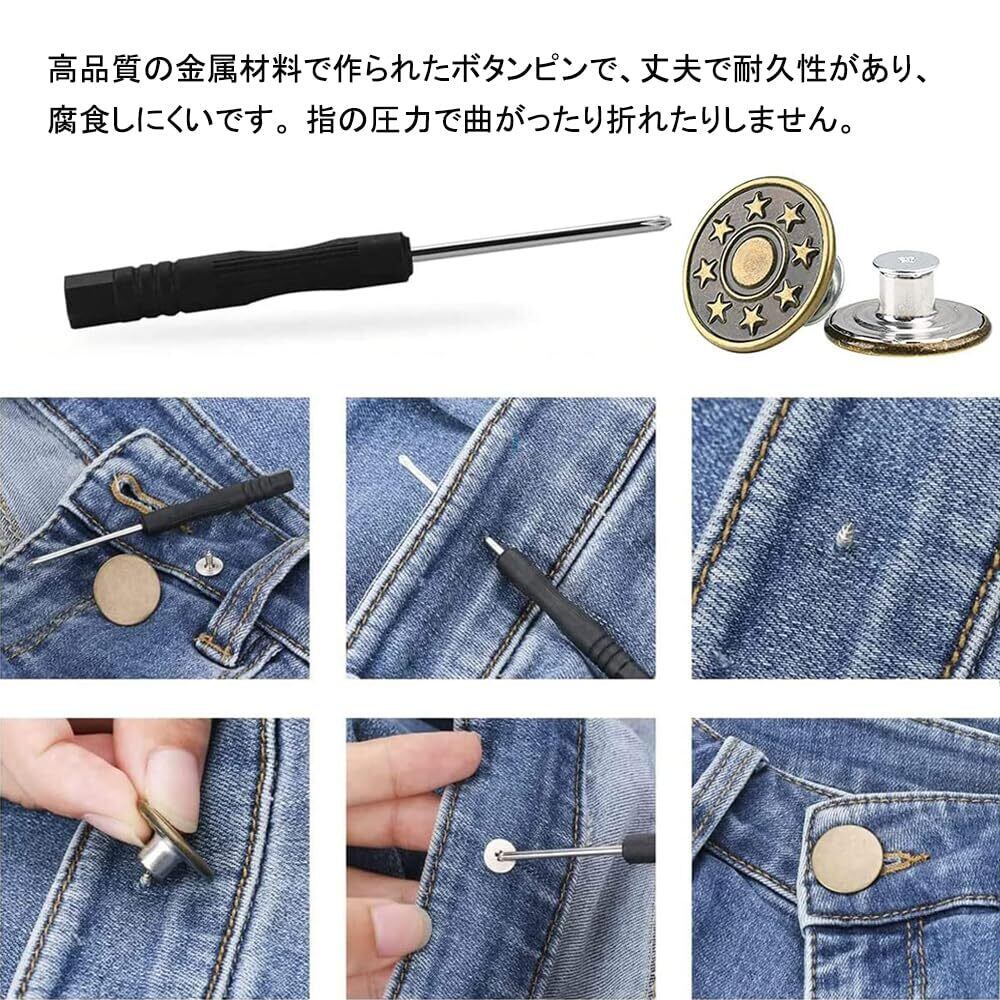 高品質の金属材料で作られたボタンピンで、丈夫で耐久性があり、腐食しにくいです。指の圧力で曲がったり折れたりしません。