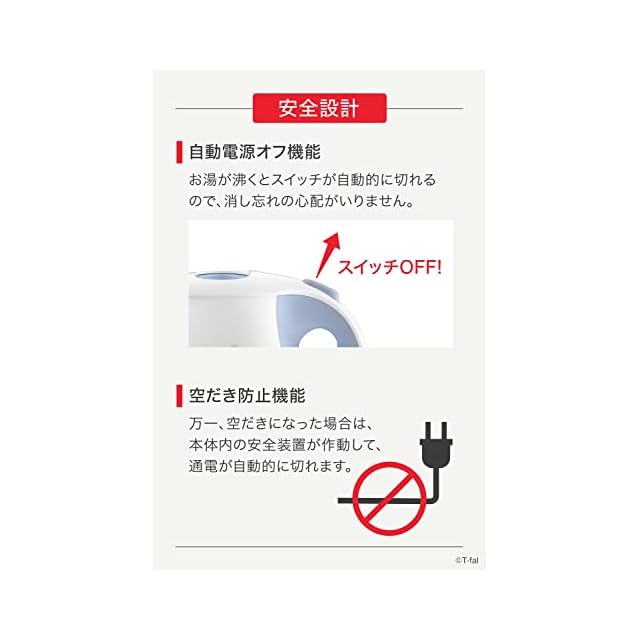 安全設計

自動電源オフ機能

お湯が沸くとスイッチが自動的に切れるので、消し忘れの心配がいりません。

スイッチOFF!

空だき防止機能

万一、空だきになった場合は、本体内の安全装置が作動して、通電が自動的に切れます。

©T-fal