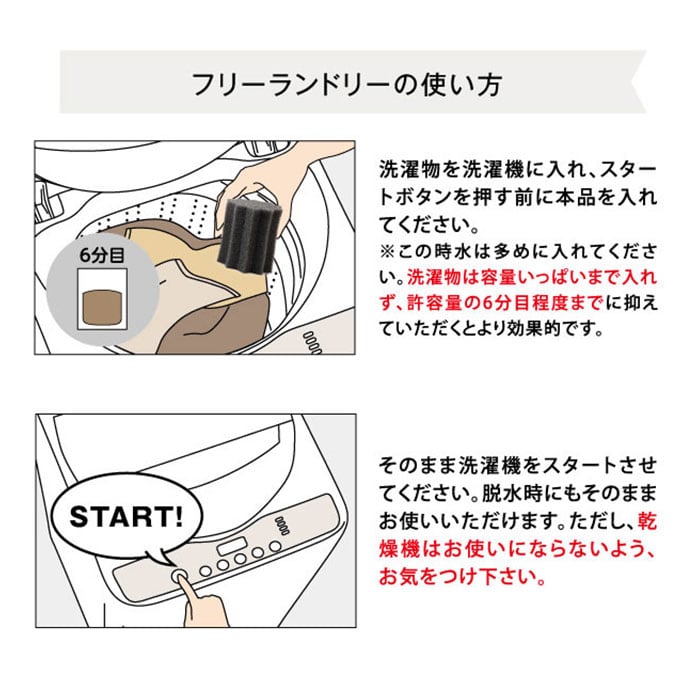 フリーランドリーの使い方

6分目

洗濯物を洗濯機に入れ、スタートボタンを押す前に本品を入れてください。
※この時水は多めに入れてください。洗濯物は容量いっぱいまで入れず、許容量の6分目程度までに抑えていただくとより効果的です。

START!

そのまま洗濯機をスタートさせてください。脱水時にもそのままお使いいただけます。ただし、乾燥機はお使いにならないよう、お気をつけ下さい。