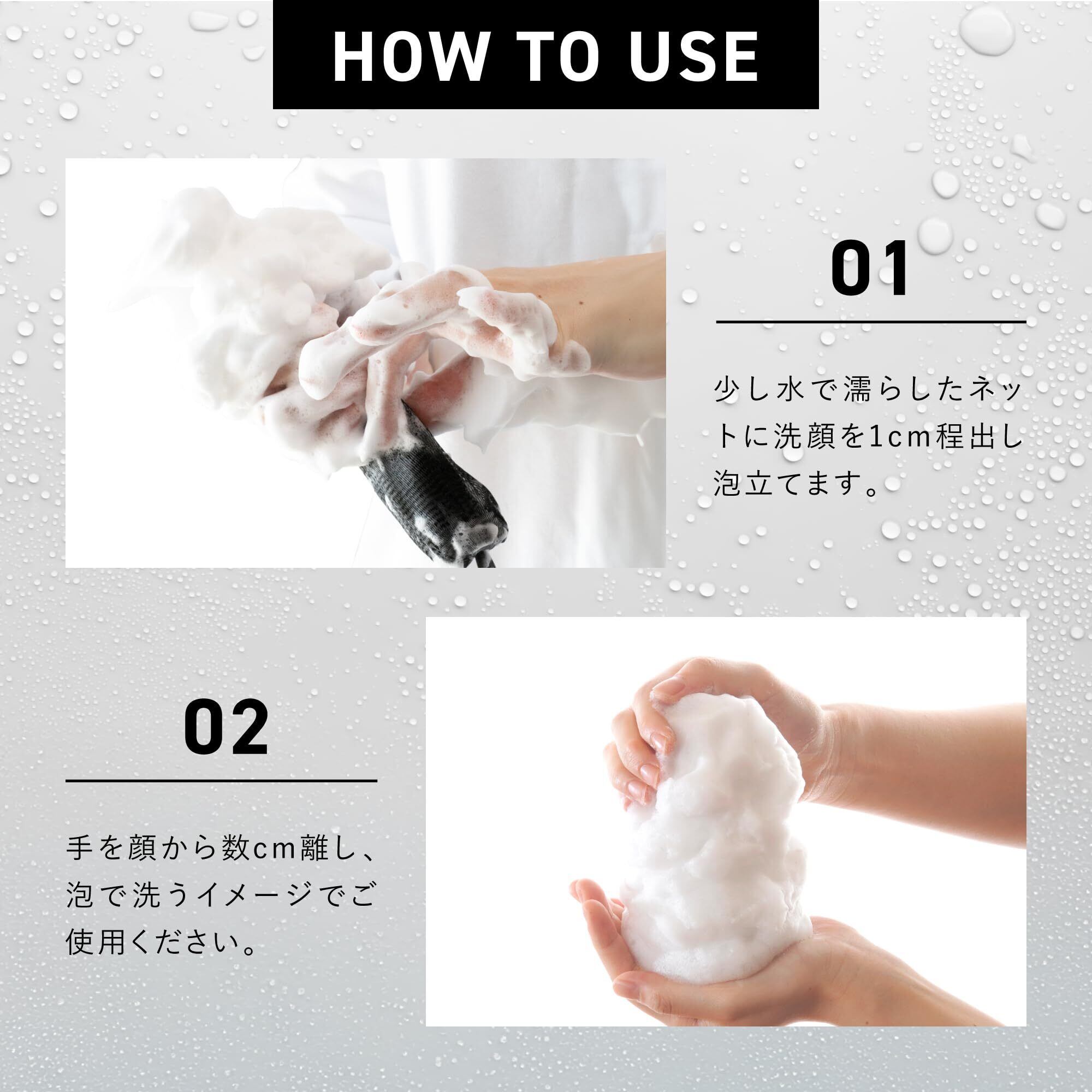 HOW TO USE

01

少し水で濡らしたネットに洗顔を1cm程出し泡立てます。

02

手を顔から数cm離し、泡で洗うイメージでご使用ください。