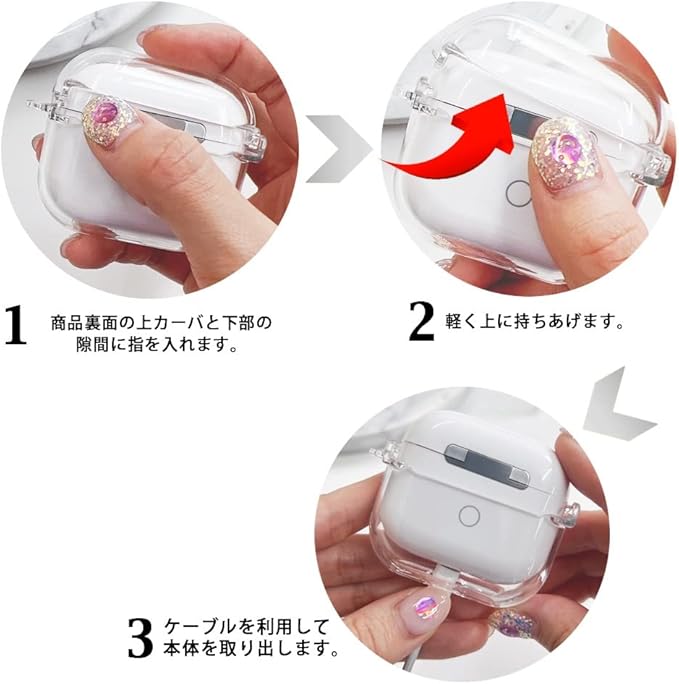 1 商品裏面の上カーバと下部の隙間に指を入れます。

2 軽く上に持ちあげます。

3 ケーブルを利用して本体を取り出します。