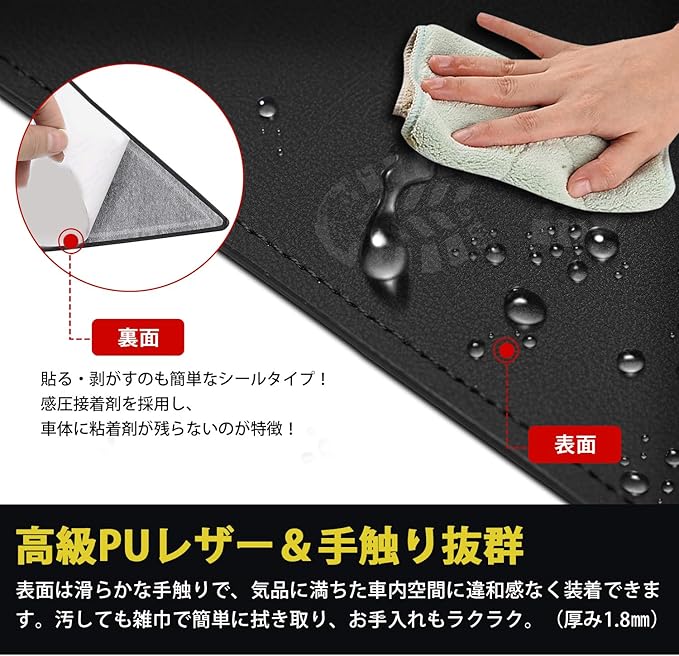 裏面

貼る・剥がすのも簡単なシールタイプ！
感圧接着剤を採用し、
車体に粘着剤が残らないのが特徴！

表面

高級PUレザー＆手触り抜群

表面は滑らかな手触りで、気品に満ちた車内空間に違和感なく装着できます。汚しても雑巾で簡単に拭き取り、お手入れもラクラク。（厚み1.8㎜）