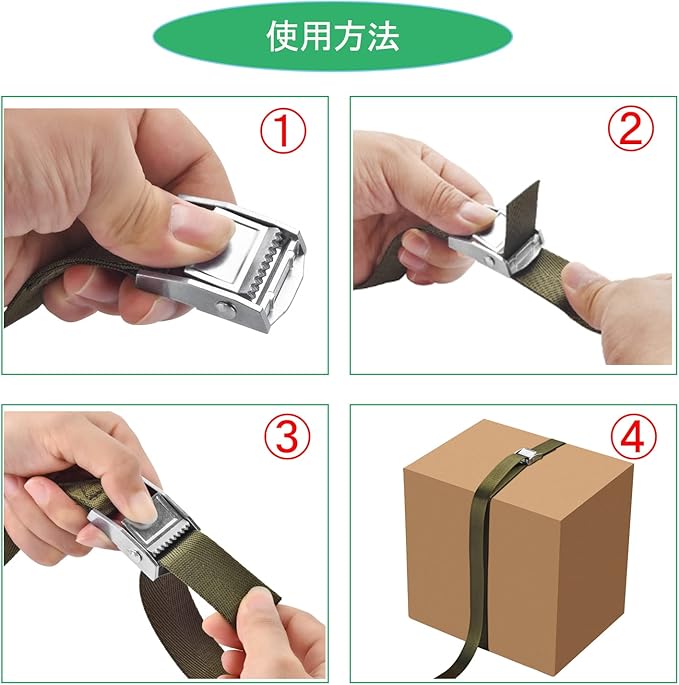 使用方法

①

②

③

④