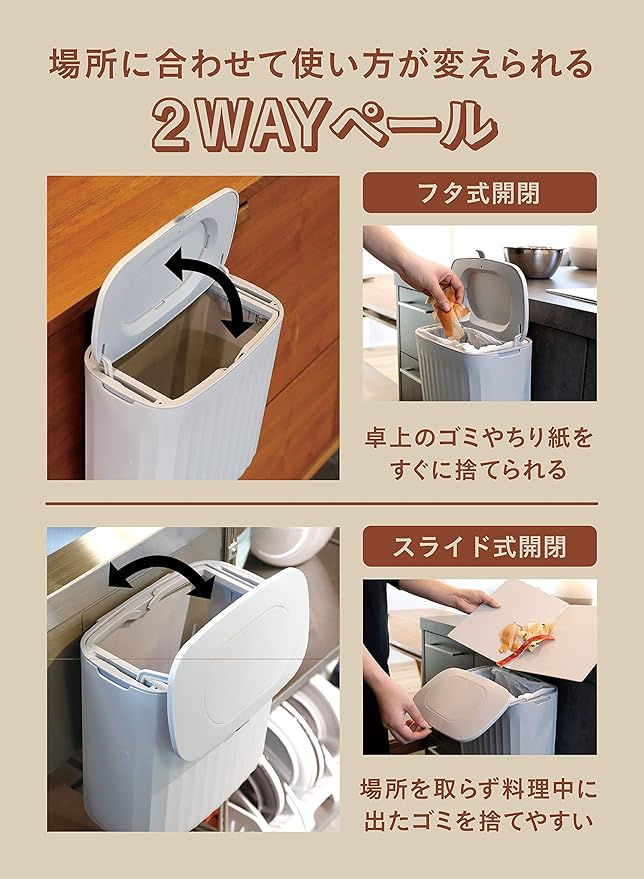 場所に合わせて使い方が変えられる

2WAYペール

フタ式開閉

卓上のゴミやちり紙をすぐに捨てられる

スライド式開閉

場所を取らず料理中に出たゴミを捨てやすい