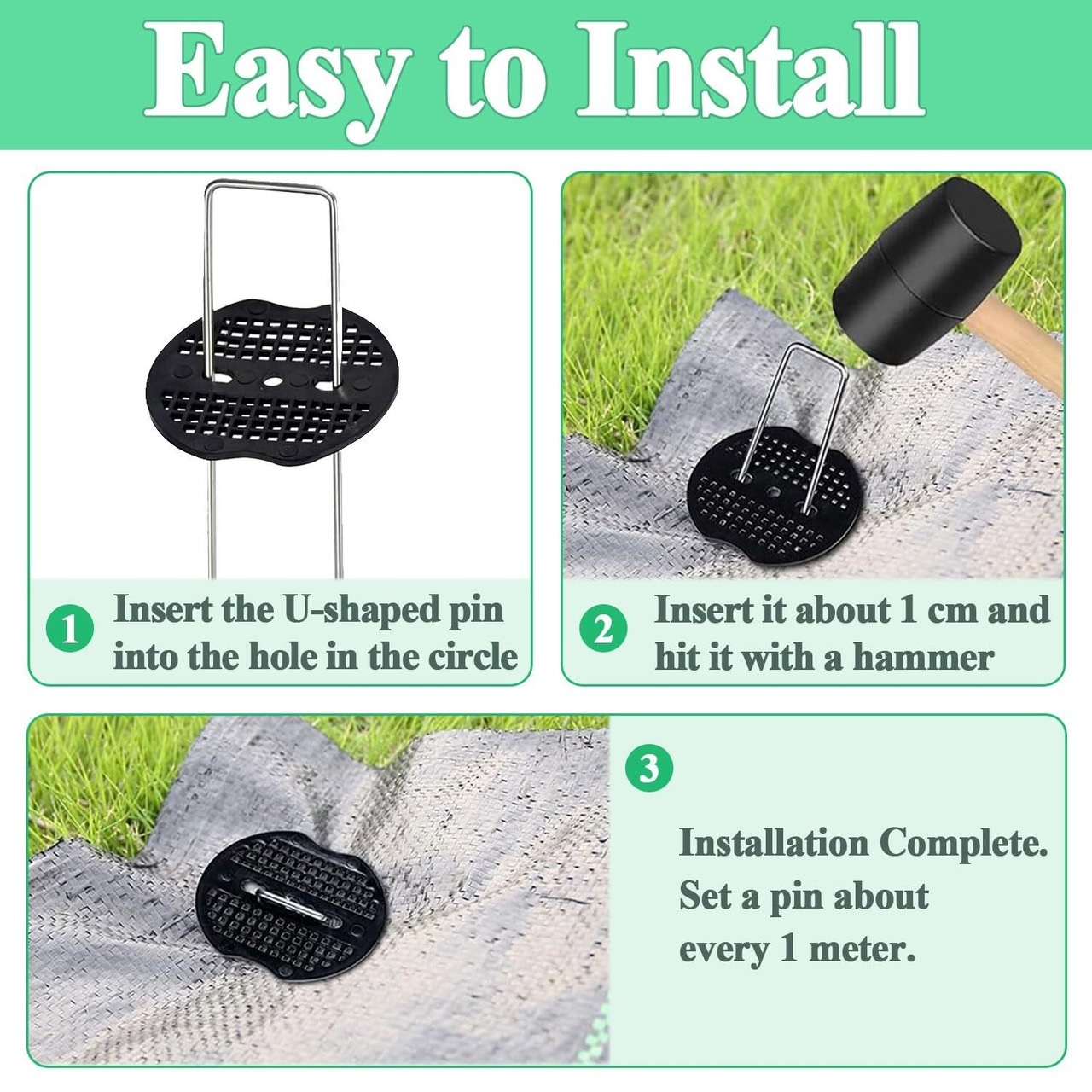 Easy to Install

1 Insert the U-shaped pin into the hole in the circle

2 Insert it about 1 cm and hit it with a hammer

3

Installation Complete. Set a pin about every 1 meter.