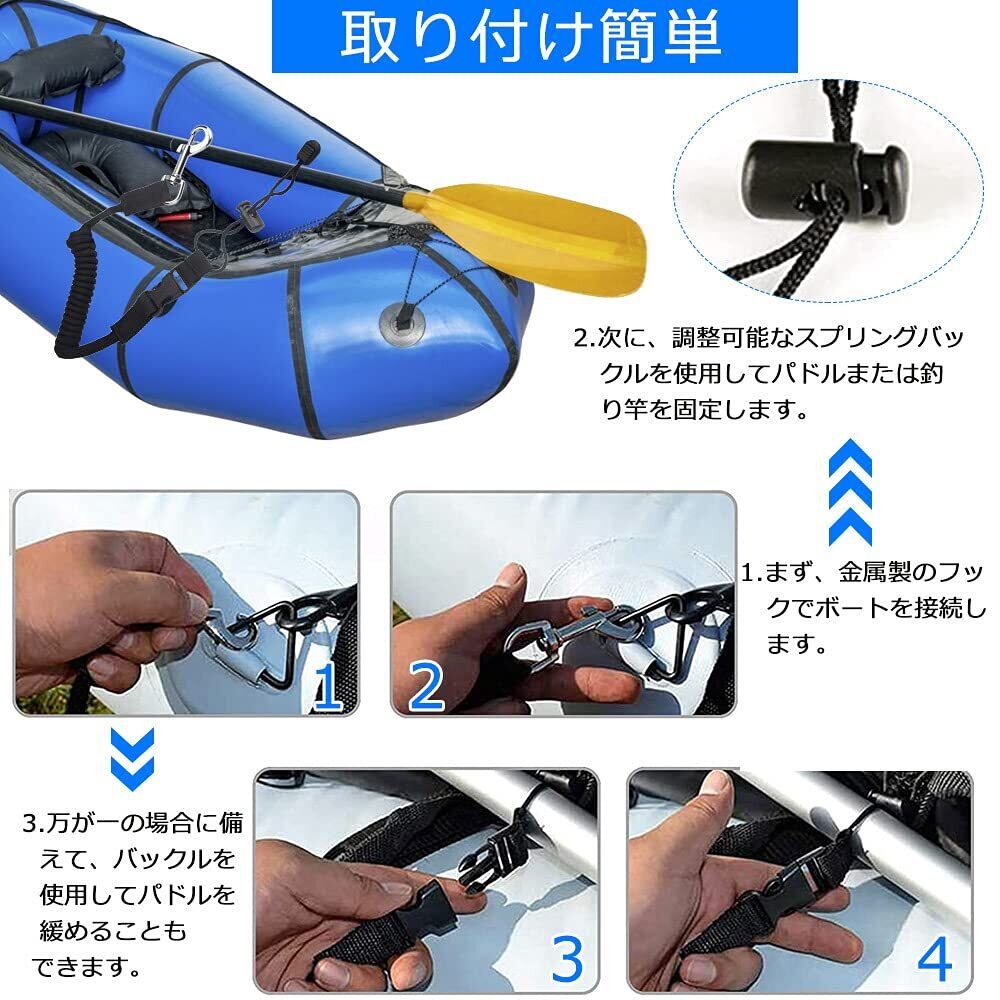 取り付け簡単

2.次に、調整可能なスプリングバックルを使用してパドルまたは釣り竿を固定します。

1.まず、金属製のフックでボートを接続します。

1

2

3.万が一の場合に備えて、バックルを使用してパドルを緩めることもできます。

3

4