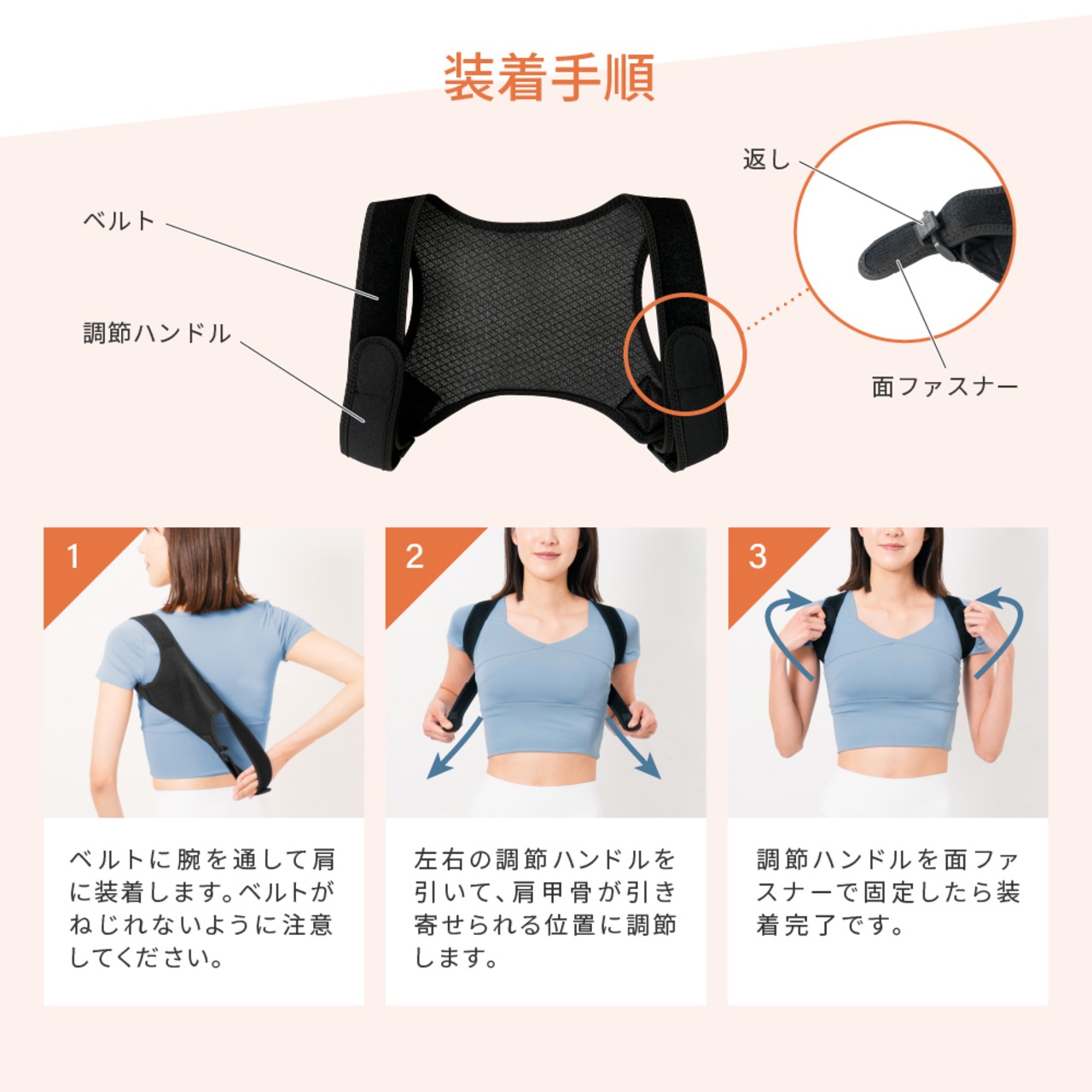 装着手順

ベルト

調節ハンドル

返し

面ファスナー

1

ベルトに腕を通して肩に装着します。ベルトがねじれないように注意してください。

2

左右の調節ハンドルを引いて、肩甲骨が引き寄せられる位置に調節します。

3

調節ハンドルを面ファスナーで固定したら装着完了です。