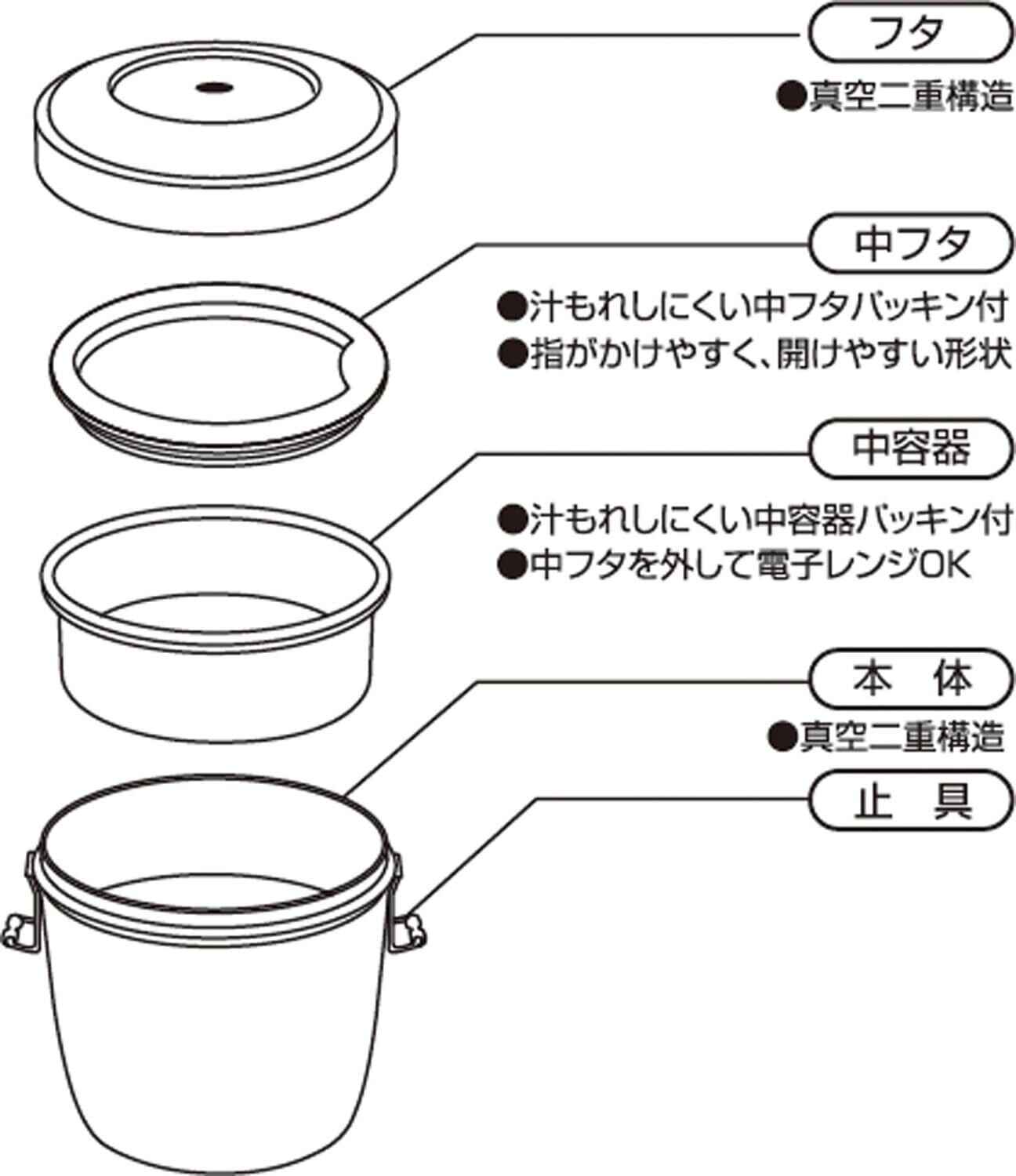 フタ

●真空二重構造

中フタ

●汁もれしにくい中フタパッキン付
●指がかけやすく、開けやすい形状

中容器

●汁もれしにくい中容器パッキン付
●中フタを外して電子レンジOK

本　体

●真空二重構造

止　具