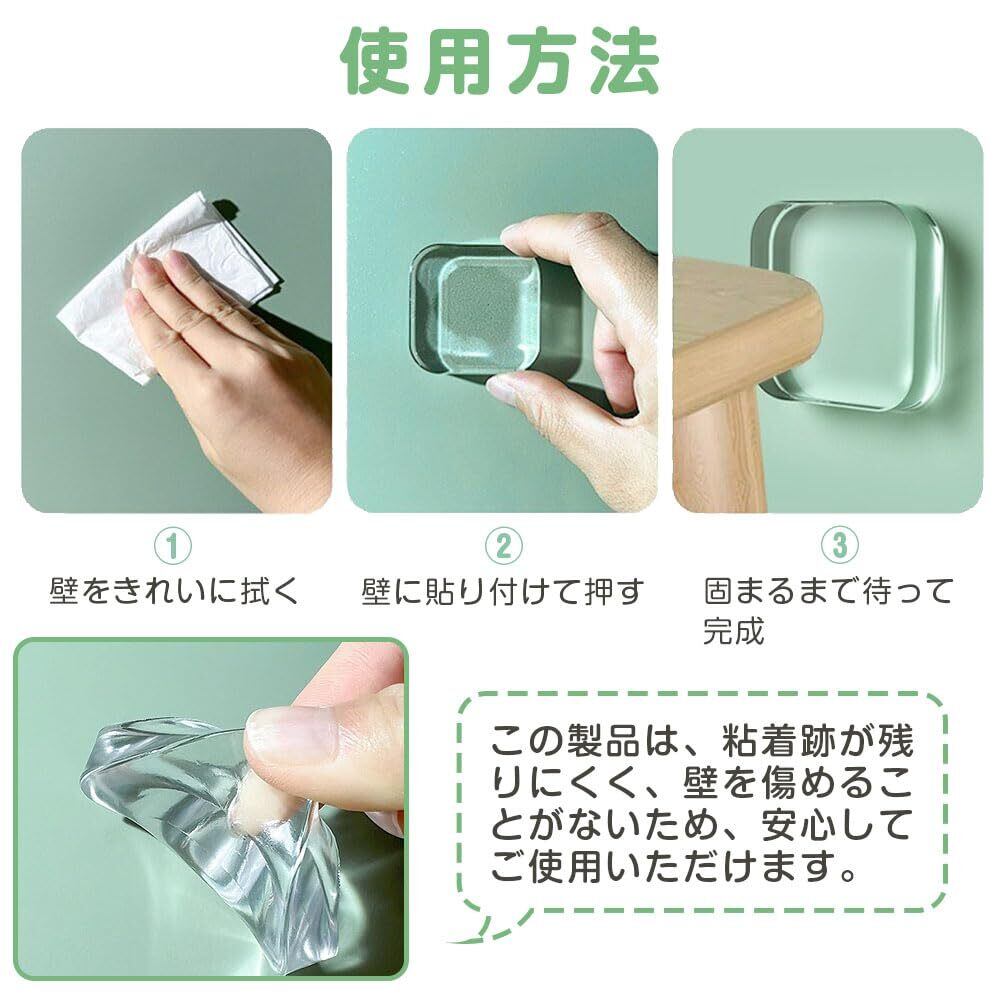 使用方法

①
壁をきれいに拭く

②
壁に貼り付けて押す

③
固まるまで待って完成

この製品は、粘着跡が残りにくく、壁を傷めることがないため、安心してご使用いただけます。