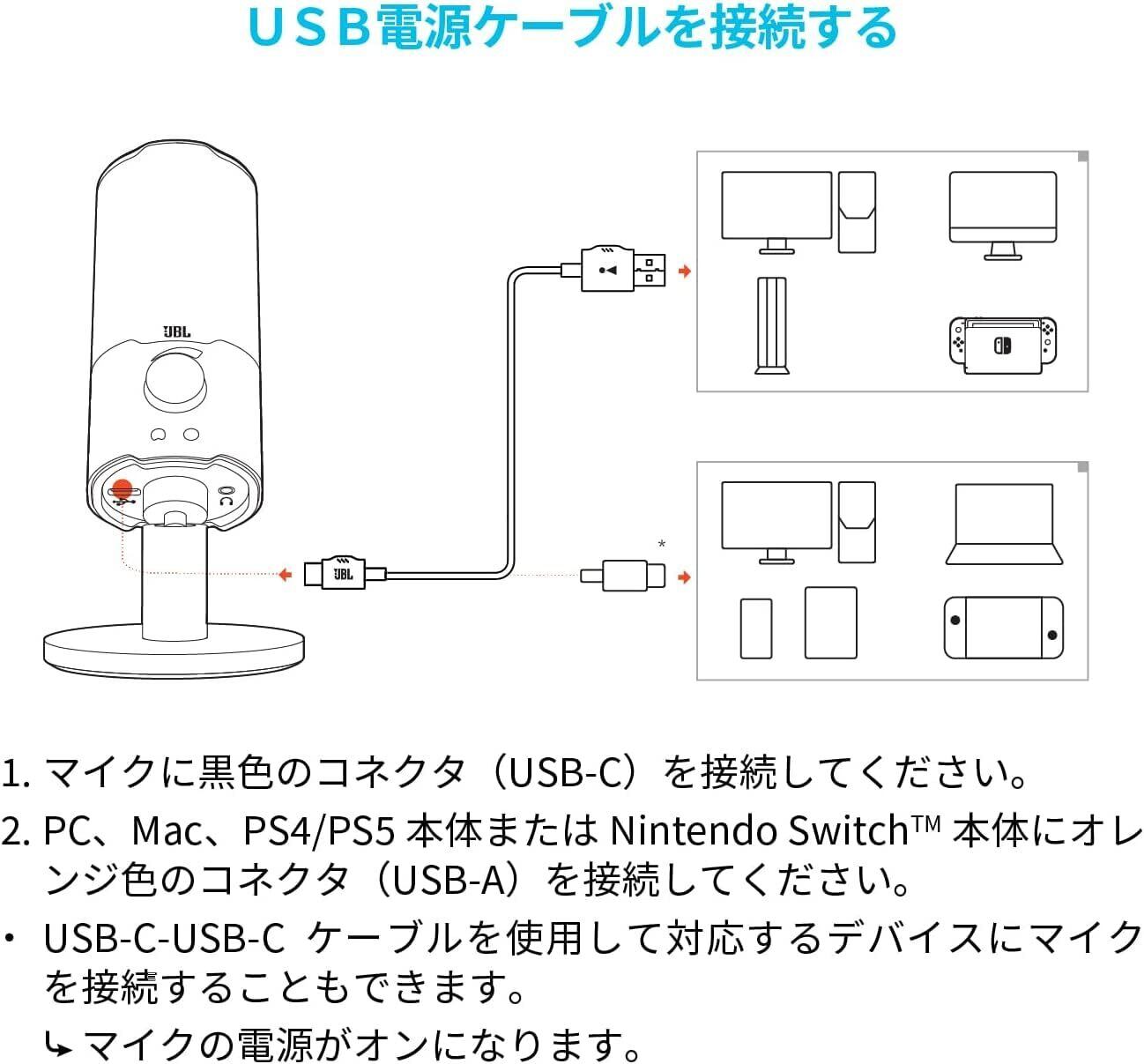 USB電源ケーブルを接続する

JBL

JBL

*

1. マイクに黒色のコネクタ（USB-C）を接続してください。

2. PC、Mac、PS4/PS5 本体または Nintendo Switch™ 本体にオレンジ色のコネクタ（USB-A）を接続してください。

• USB-C-USB-C ケーブルを使用して対応するデバイスにマイクを接続することもできます。

↳ マイクの電源がオンになります。