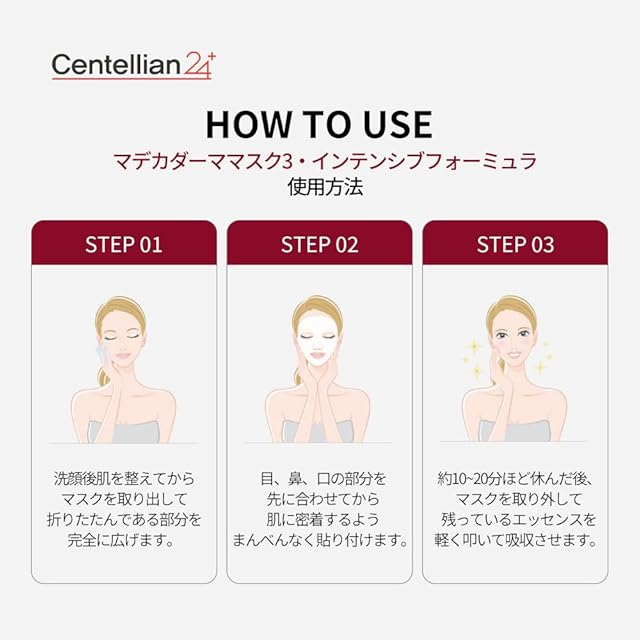 Centellian24+

HOW TO USE
マデカダーママスク3・インテンシブフォーミュラ
使用方法

STEP 01

洗顔後肌を整えてから
マスクを取り出して
折りたたんである部分を
完全に広げます。

STEP 02

目、鼻、口の部分を
先に合わせてから
肌に密着するよう
まんべんなく貼り付けます。

STEP 03

約10~20分ほど休んだ後、
マスクを取り外して
残っているエッセンスを
軽く叩いて吸収させます。