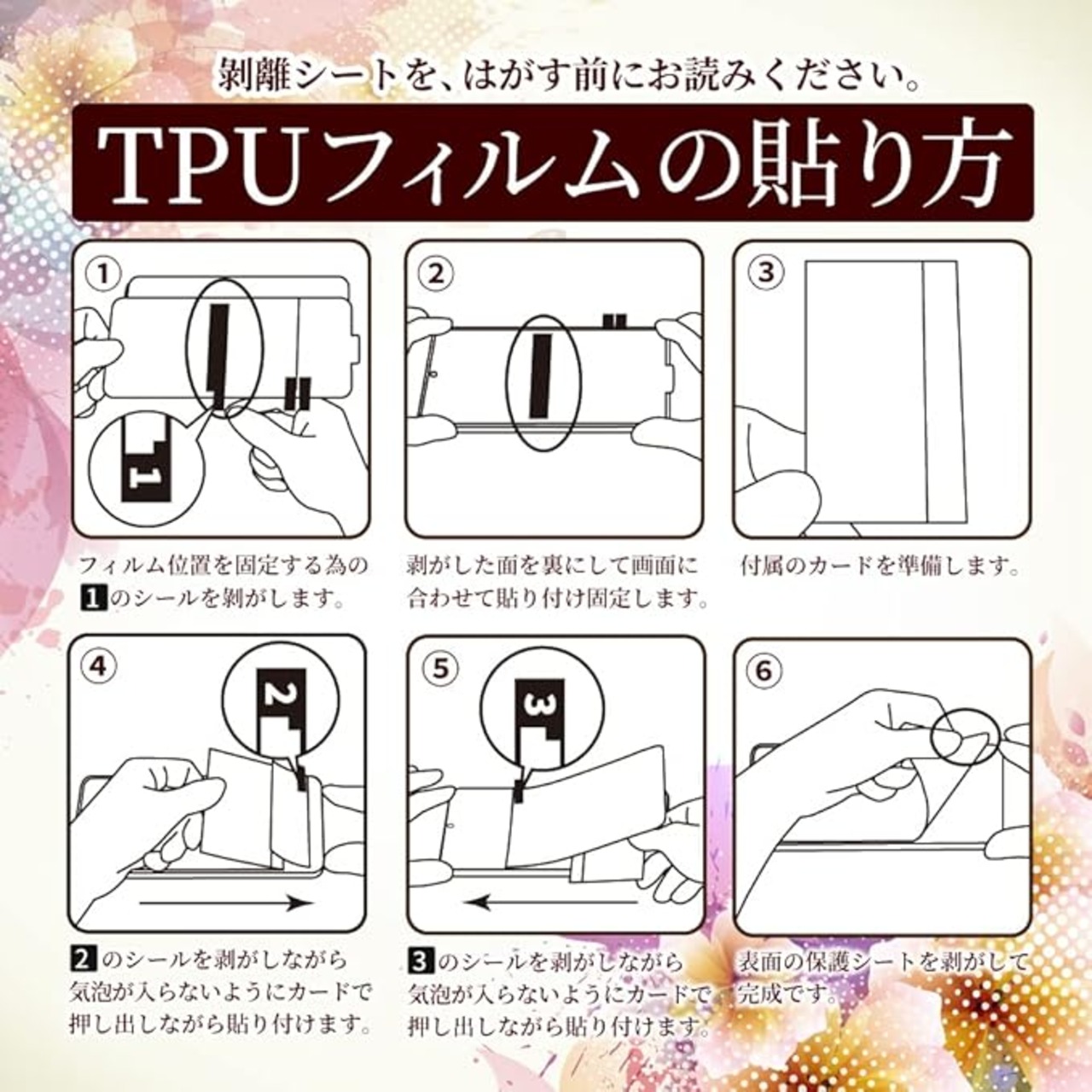 剥離シートを、はがす前にお読みください。

TPUフィルムの貼り方

①

1

フィルム位置を固定する為の 1 のシールを剥がします。

②

剥がした面を裏にして画面に合わせて貼り付け固定します。

③

付属のカードを準備します。

④

2

2 のシールを剥がしながら気泡が入らないようにカードで押し出しながら貼り付けます。

⑤

3

3 のシールを剥がしながら気泡が入らないようにカードで押し出しながら貼り付けます。

⑥

表面の保護シートを剥がして完成です。