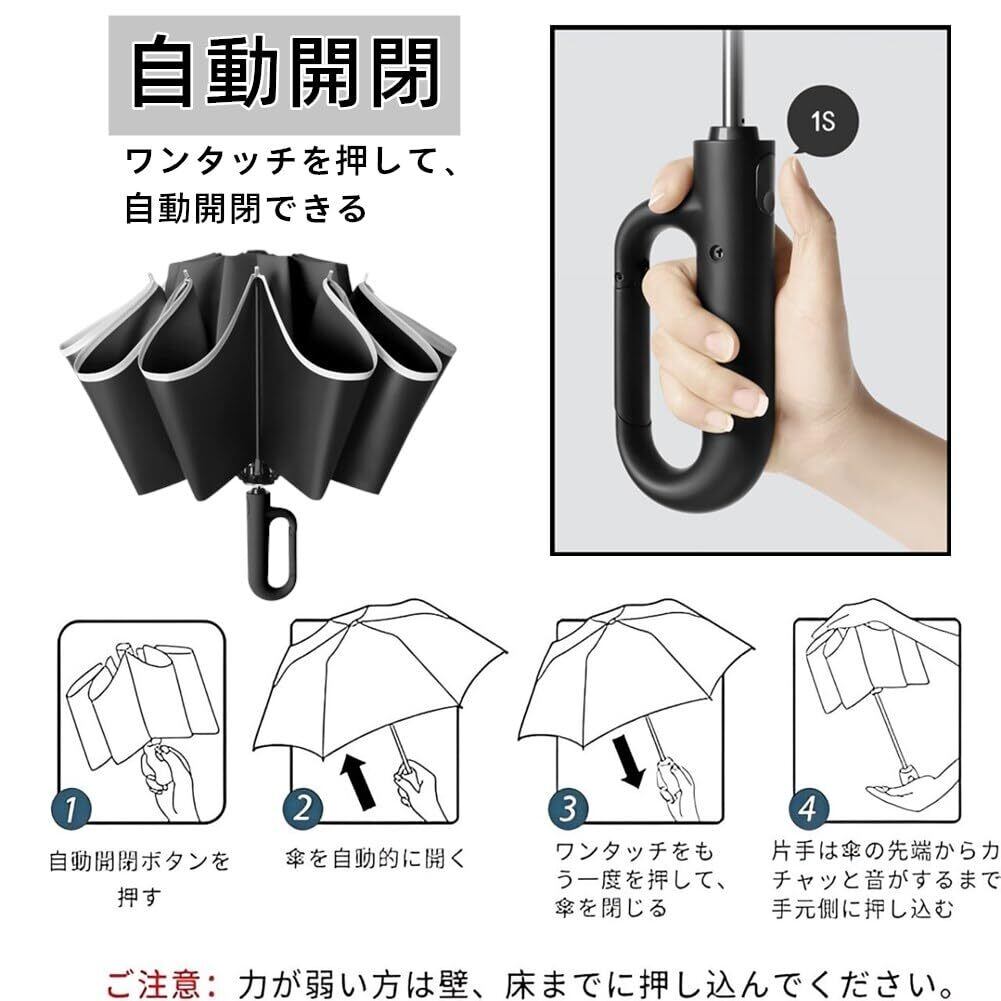 自動開閉

ワンタッチを押して、自動開閉できる

1S

1
自動開閉ボタンを押す

2
傘を自動的に開く

3
ワンタッチをもう一度を押して、傘を閉じる

4
片手は傘の先端からカチャッと音がするまで手元側に押し込む

ご注意：力が弱い方は壁、床までに押し込んでください。