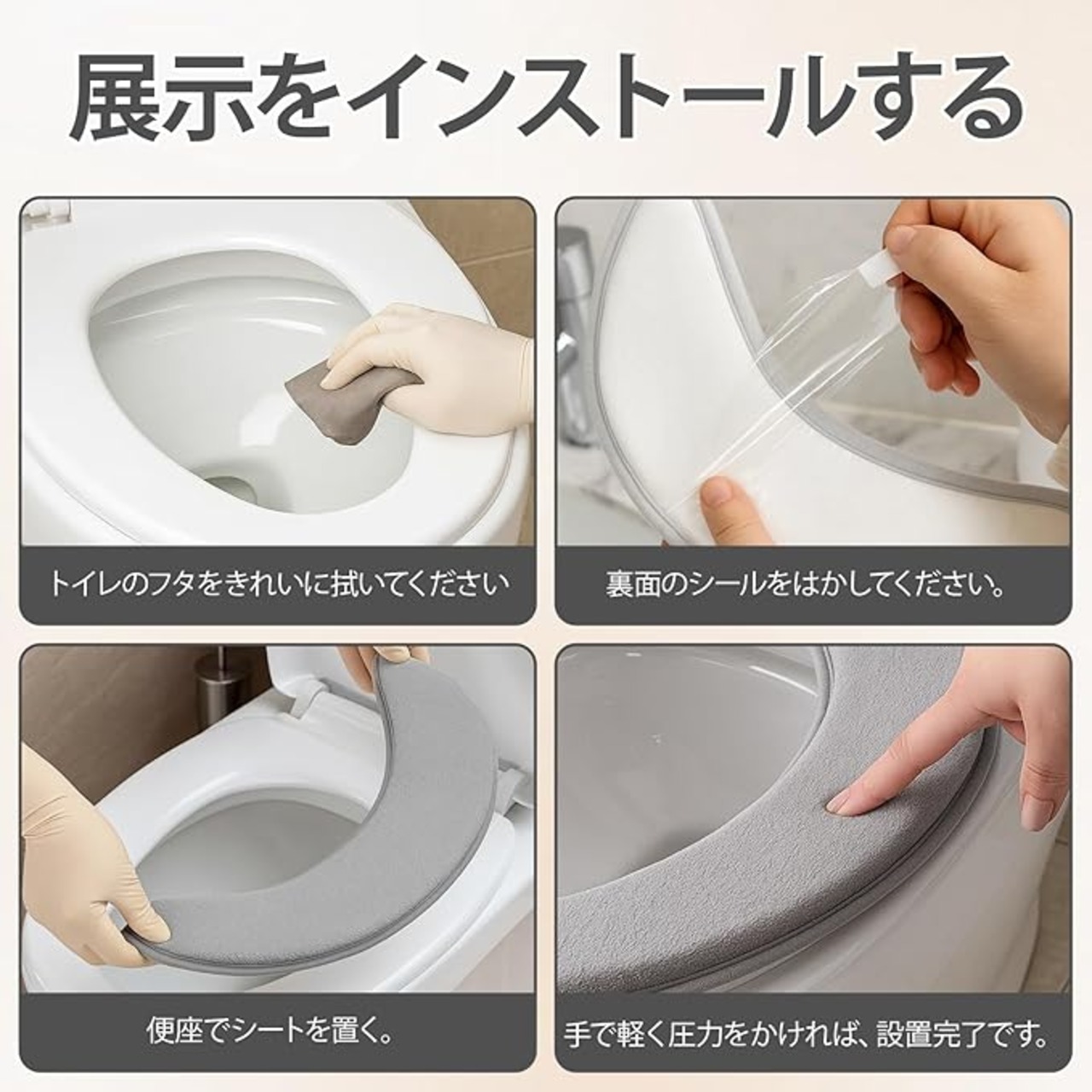 展示をインストールする

トイレのフタをきれいに拭いてください

裏面のシールをはかしてください。

便座でシートを置く。

手で軽く圧力をかければ、設置完了です。