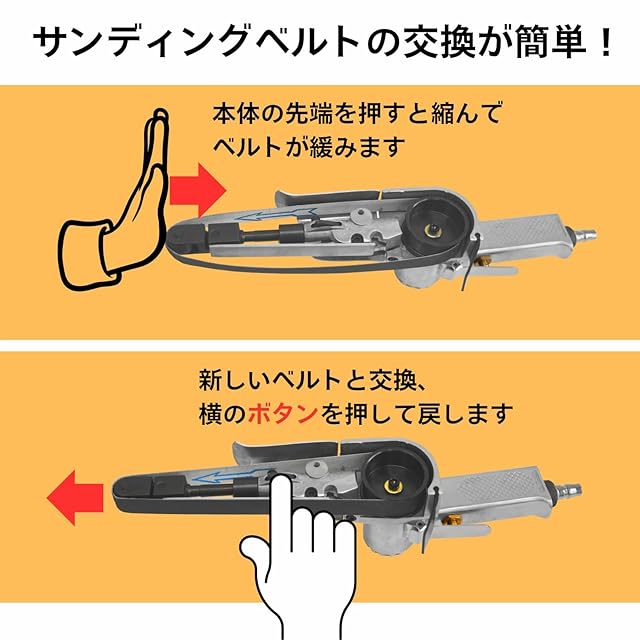 サンディングベルトの交換が簡単！

本体の先端を押すと縮んでベルトが緩みます

新しいベルトと交換、横のボタンを押して戻します