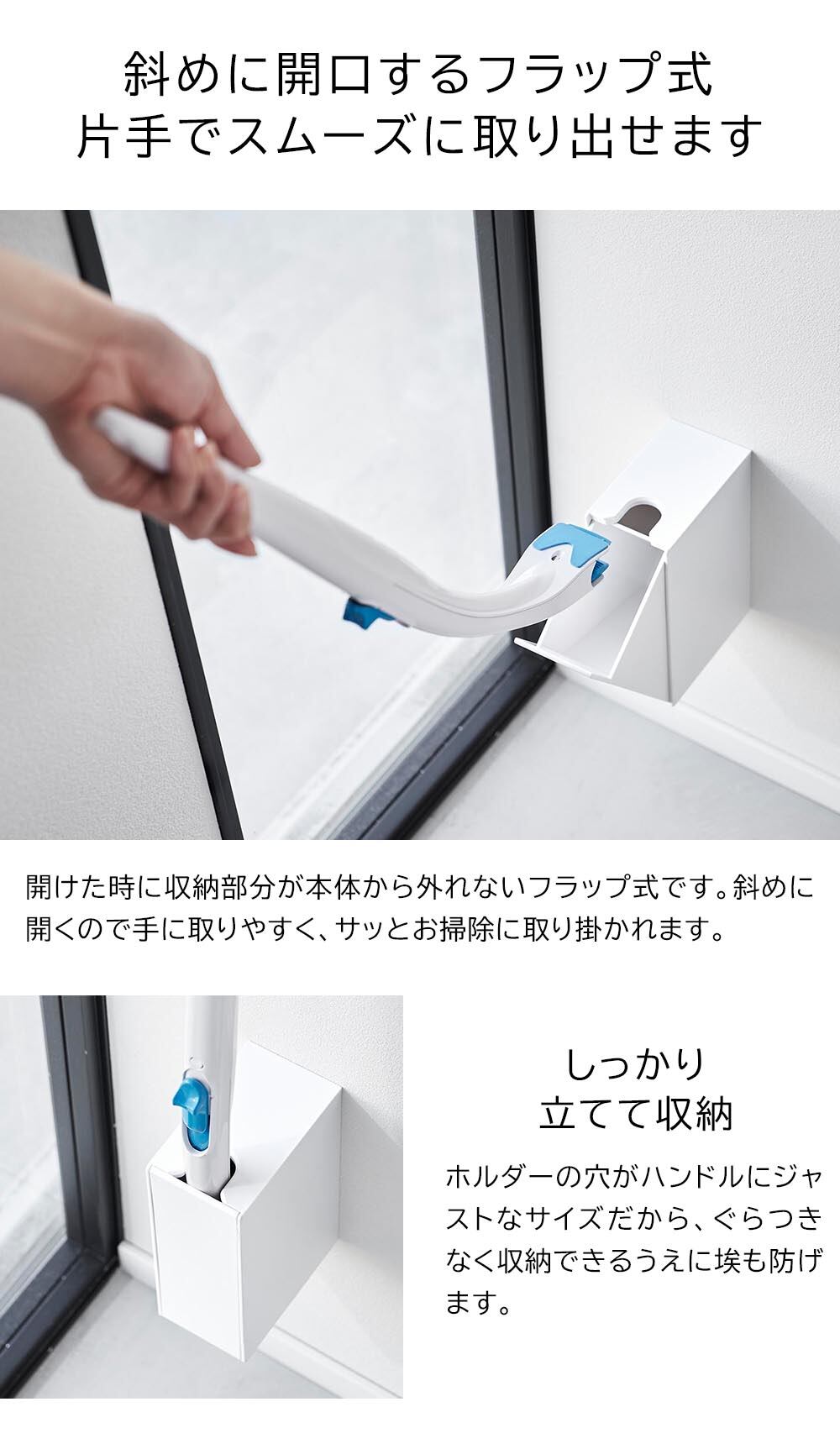 斜めに開口するフラップ式
片手でスムーズに取り出せます

開けた時に収納部分が本体から外れないフラップ式です。斜めに開くので手に取りやすく、サッとお掃除に取り掛かれます。

しっかり
立てて収納

ホルダーの穴がハンドルにジャストなサイズだから、ぐらつきなく収納できるうえに埃も防げます。