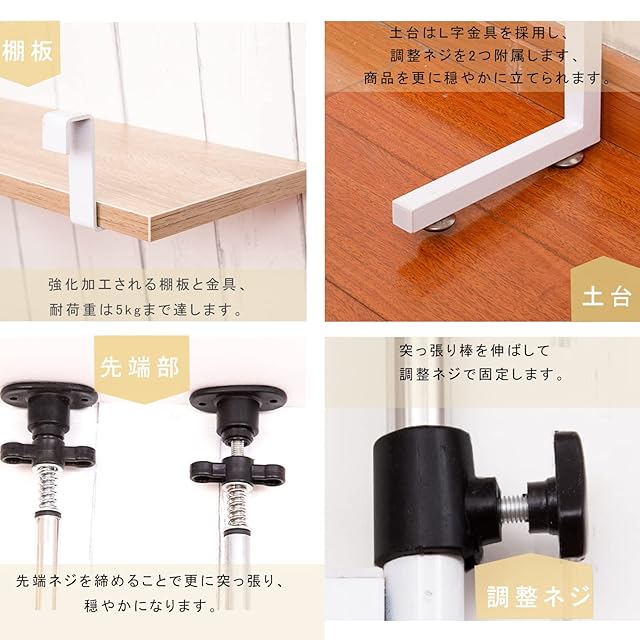 棚板

強化加工される棚板と金具、
耐荷重は5kgまで達します。

土台はL字金具を採用し、
調整ネジを2つ附属します、
商品を更に穏やかに立てられます。

土台

先端部

先端ネジを締めることで更に突っ張り、
穏やかになります。

突っ張り棒を伸ばして
調整ネジで固定します。

調整ネジ