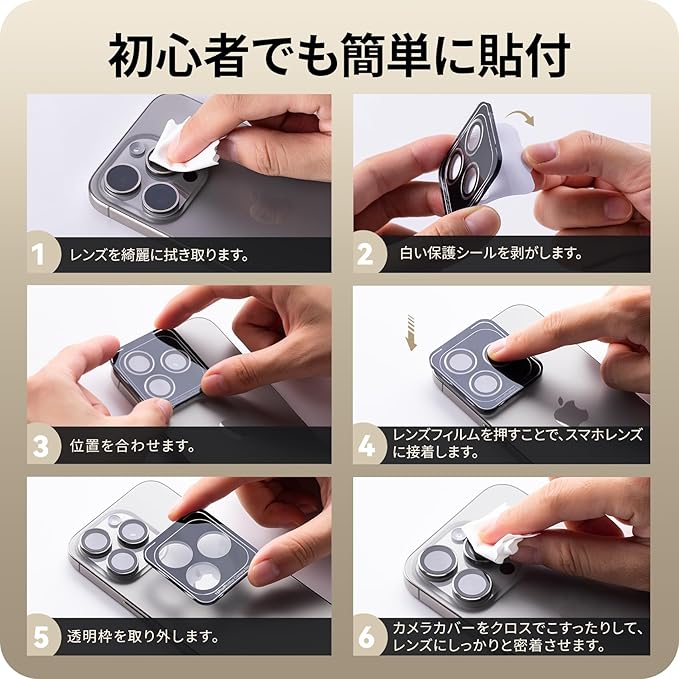 初心者でも簡単に貼付

1 レンズを綺麗に拭き取ります。

2 白い保護シールを剥がします。

3 位置を合わせます。

4 レンズフィルムを押すことで、スマホレンズに接着します。

5 透明枠を取り外します。

6 カメラカバーをクロスでこすったりして、レンズにしっかりと密着させます。