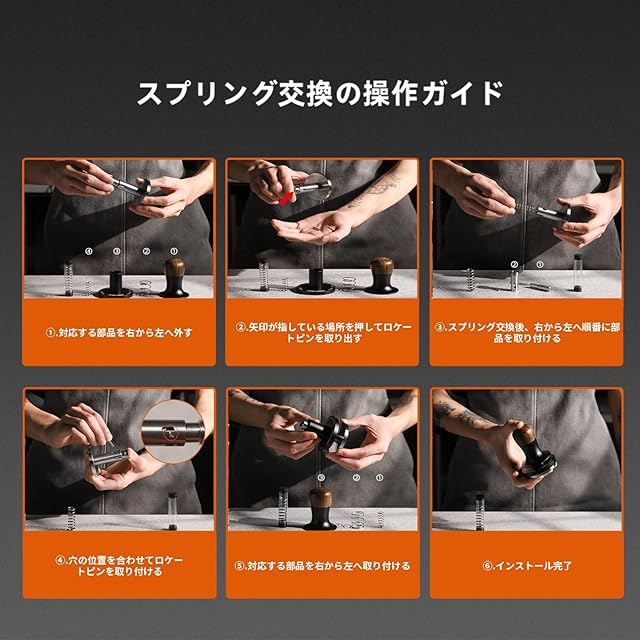 スプリング交換の操作ガイド

④ ③ ② ①

①.対応する部品を右から左へ外す

②.矢印が指している場所を押してロケートピンを取り出す

② ①

③.スプリング交換後、右から左へ順番に部品を取り付ける

④.穴の位置を合わせてロケートピンを取り付ける

③ ② ①

⑤.対応する部品を右から左へ取り付ける

⑥.インストール完了