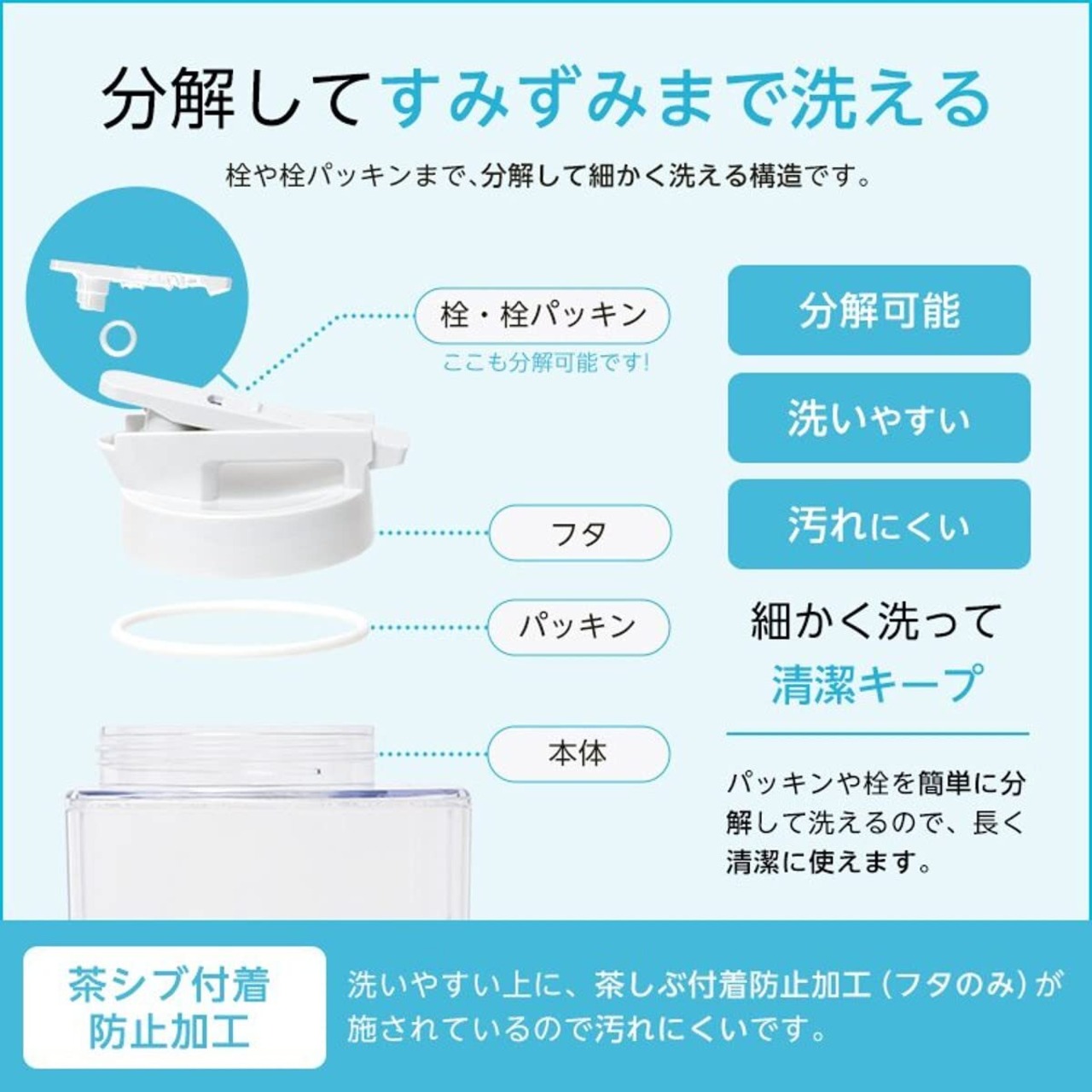 分解してすみずみまで洗える

栓や栓パッキンまで、分解して細かく洗える構造です。

栓・栓パッキン
ここも分解可能です!

フタ

パッキン

本体

分解可能

洗いやすい

汚れにくい

細かく洗って
清潔キープ

パッキンや栓を簡単に分解して洗えるので、長く清潔に使えます。

茶シブ付着
防止加工

洗いやすい上に、茶しぶ付着防止加工（フタのみ）が施されているので汚れにくいです。