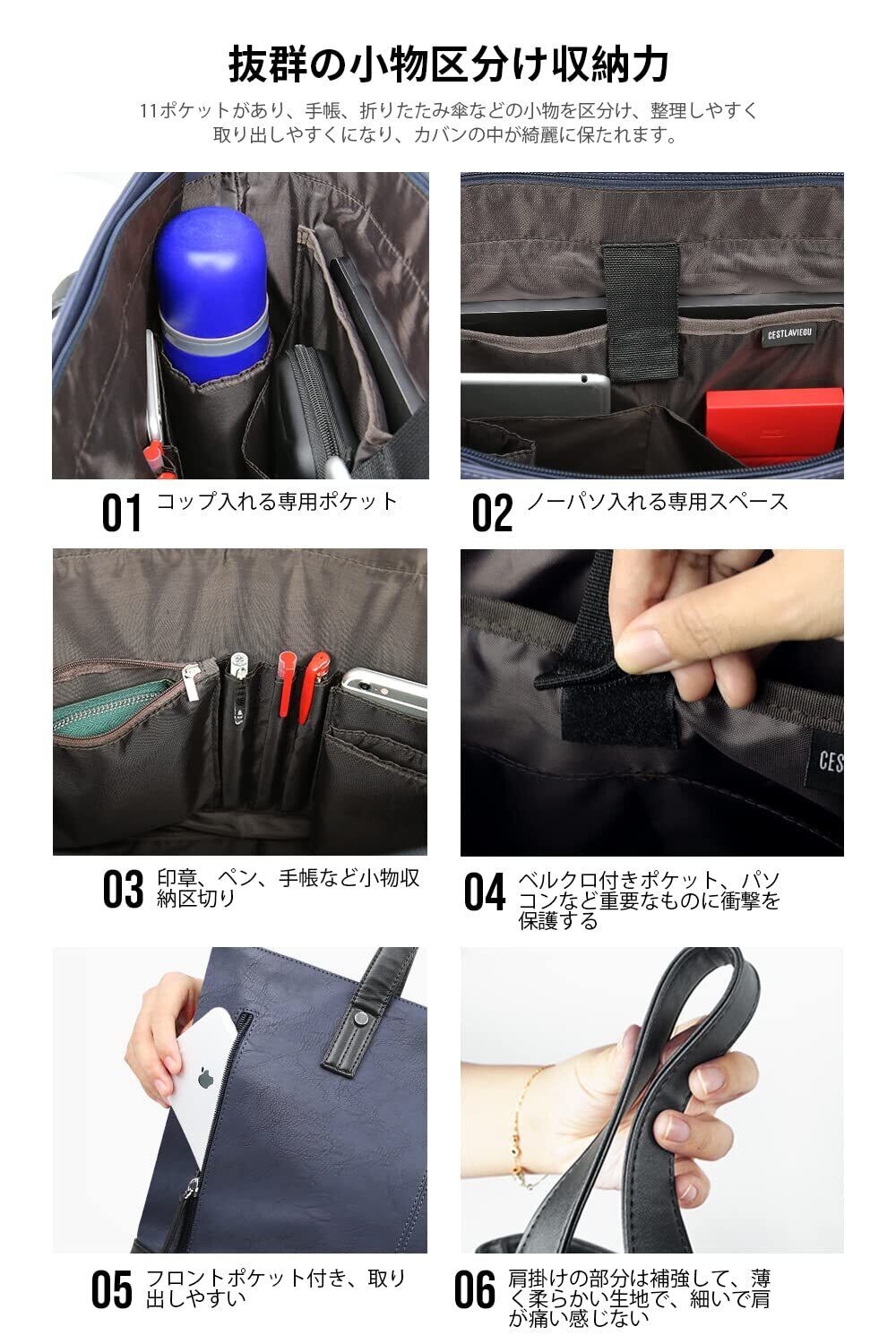 抜群の小物区分け収納力

11ポケットがあり、手帳、折りたたみ傘などの小物を区分け、整理しやすく取り出しやすくになり、カバンの中が綺麗に保たれます。

CESTLAVIEGU

01 コップ入れる専用ポケット

02 ノーパソ入れる専用スペース

CES

03 印章、ペン、手帳など小物収納区切り

04 ベルクロ付きポケット、パソコンなど重要なものに衝撃を保護する

05 フロントポケット付き、取り出しやすい

06 肩掛けの部分は補強して、薄く柔らかい生地で、細いで肩が痛い感じない