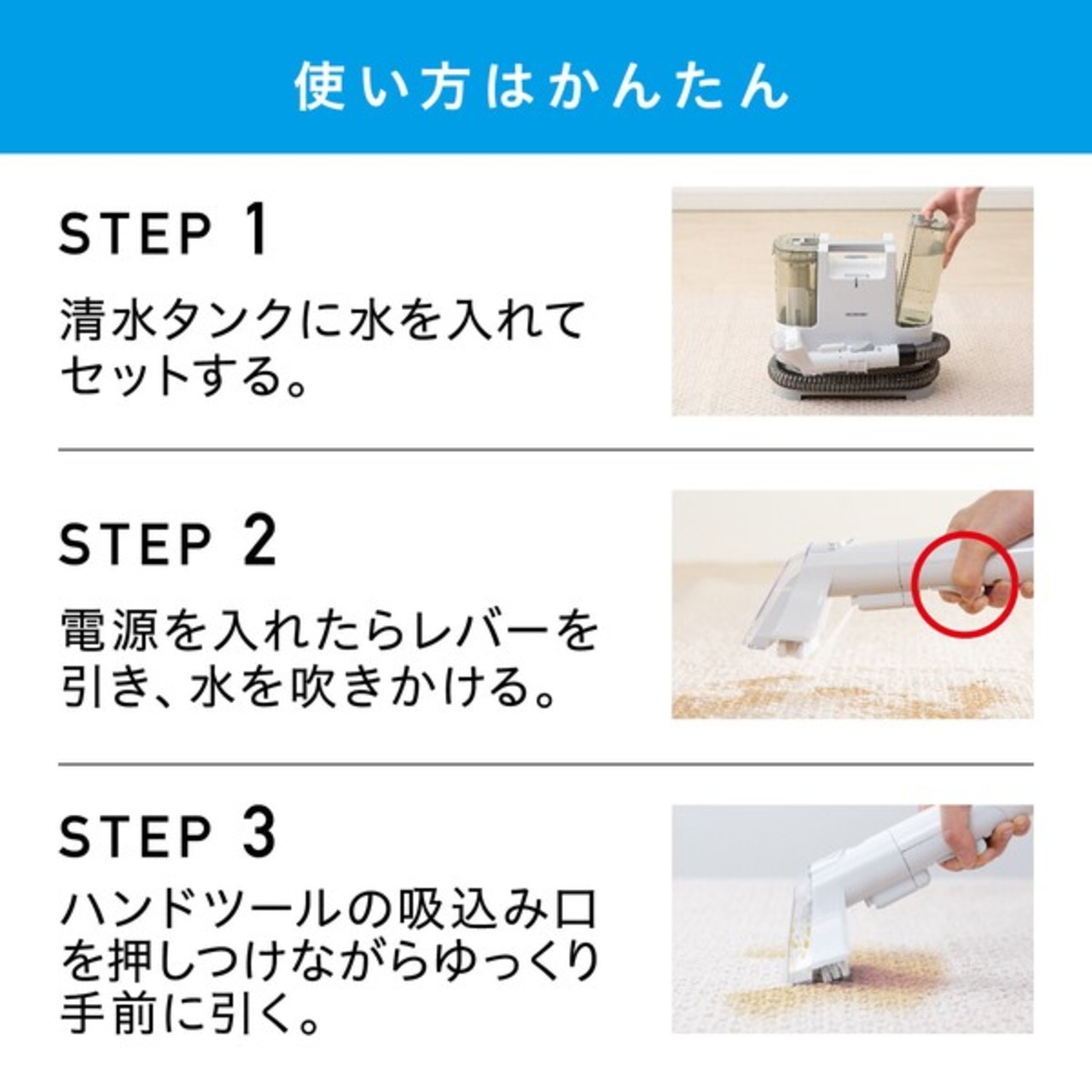 使い方はかんたん

STEP 1

清水タンクに水を入れてセットする。

STEP 2

電源を入れたらレバーを引き、水を吹きかける。

STEP 3

ハンドツールの吸込み口を押しつけながらゆっくり手前に引く。