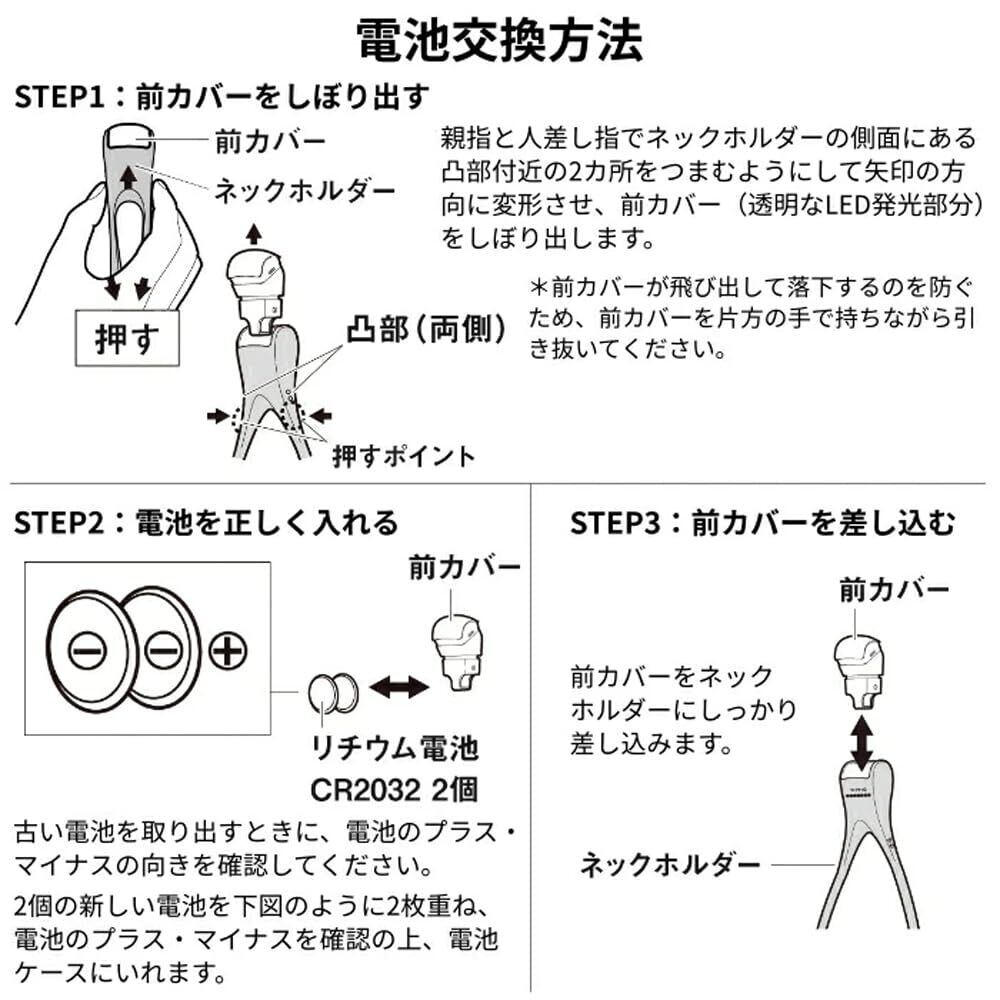 電池交換方法

STEP1：前カバーをしぼり出す

前カバー

ネックホルダー

押す

凸部（両側）

押すポイント

親指と人差し指でネックホルダーの側面にある凸部付近の2カ所をつまむようにして矢印の方向に変形させ、前カバー（透明なLED発光部分）をしぼり出します。

＊前カバーが飛び出して落下するのを防ぐため、前カバーを片方の手で持ちながら引き抜いてください。

STEP2：電池を正しく入れる

前カバー

リチウム電池
CR2032 2個

古い電池を取り出すときに、電池のプラス・マイナスの向きを確認してください。

2個の新しい電池を下図のように2枚重ね、電池のプラス・マイナスを確認の上、電池ケースにいれます。

STEP3：前カバーを差し込む

前カバー

前カバーをネックホルダーにしっかり差し込みます。

ネックホルダー