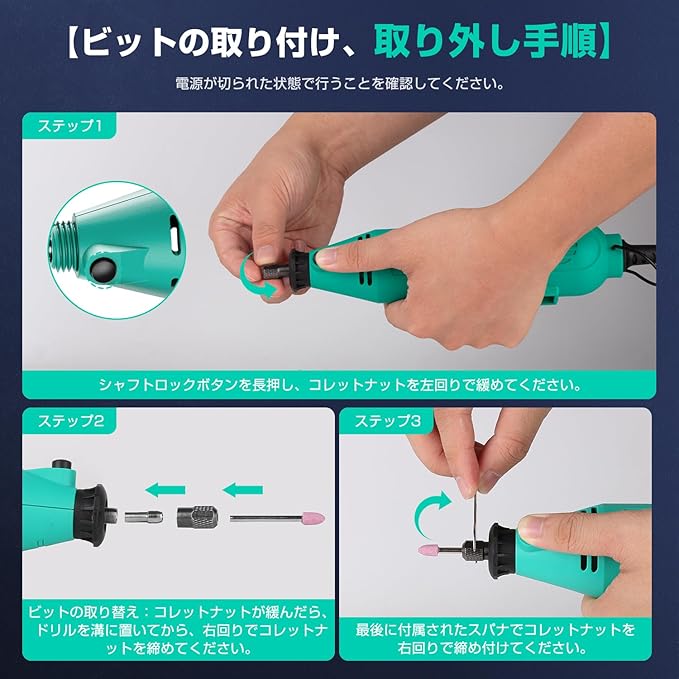 【ビットの取り付け、取り外し手順】

電源が切られた状態で行うことを確認してください。

ステップ1

シャフトロックボタンを長押し、コレットナットを左回りで緩めてください。

ステップ2

ビットの取り替え：コレットナットが緩んだら、ドリルを溝に置いてから、右回りでコレットナットを締めてください。

ステップ3

最後に付属されたスパナでコレットナットを右回りで締め付けてください。