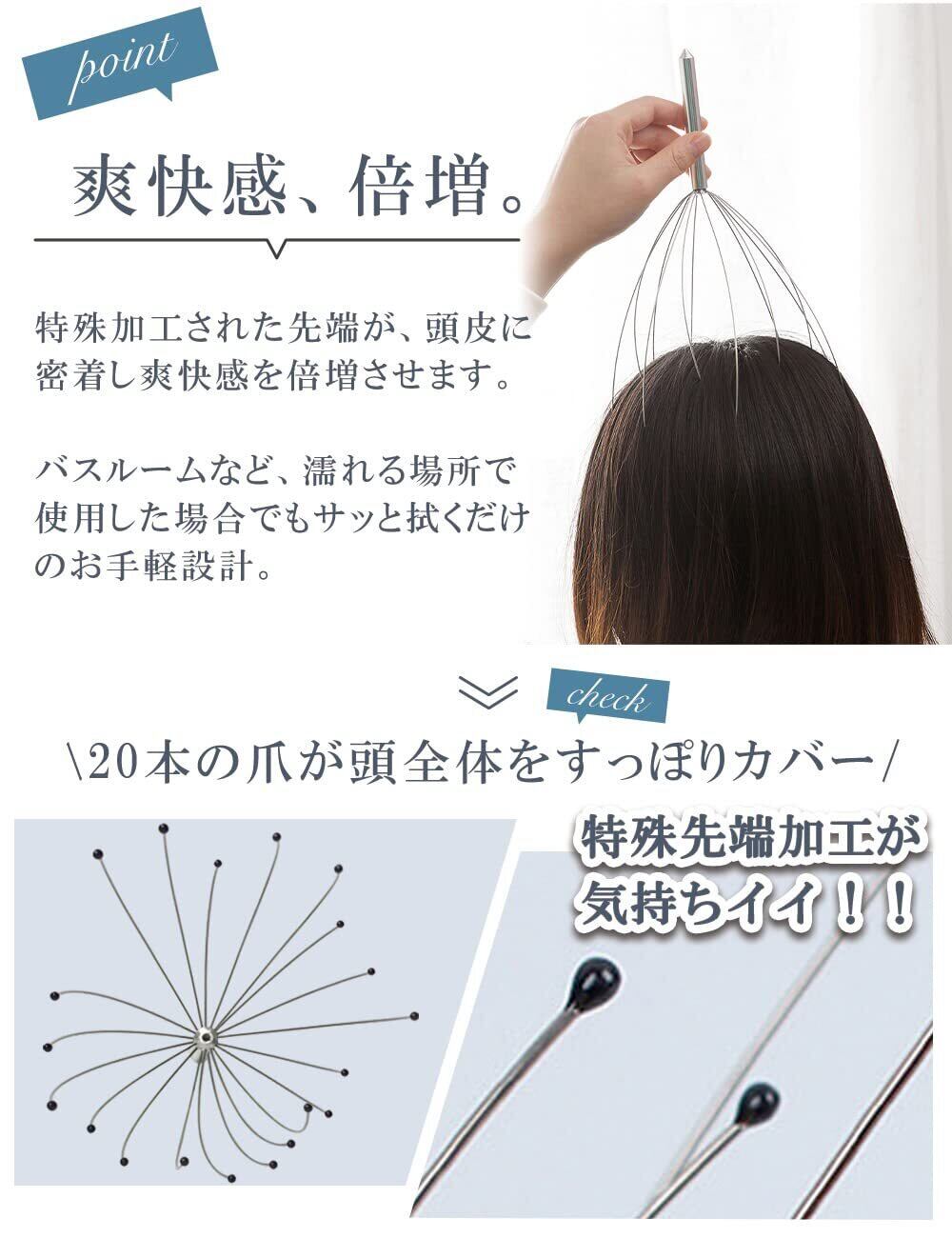 point

爽快感、倍増。

特殊加工された先端が、頭皮に密着し爽快感を倍増させます。

バスルームなど、濡れる場所で使用した場合でもサッと拭くだけのお手軽設計。

check

\20本の爪が頭全体をすっぽりカバー/

特殊先端加工が気持ちイイ！！