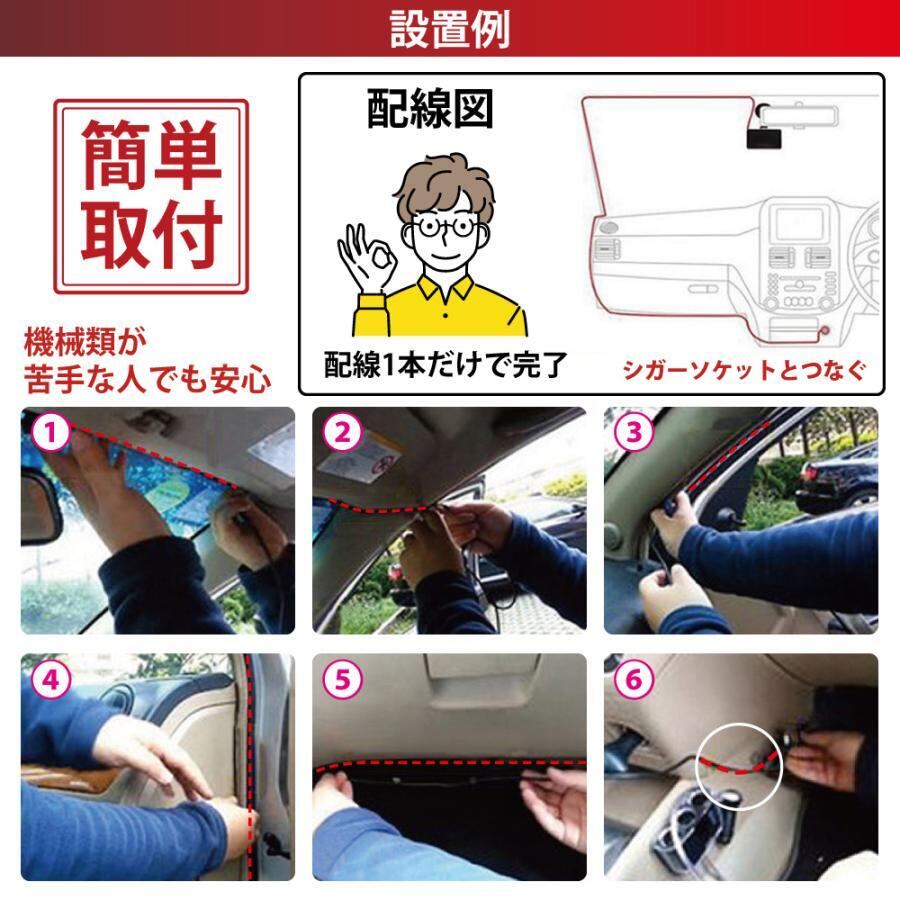 設置例

簡単取付

機械類が苦手な人でも安心

配線図

配線1本だけで完了

シガーソケットとつなぐ

1

2

3

4

5

6