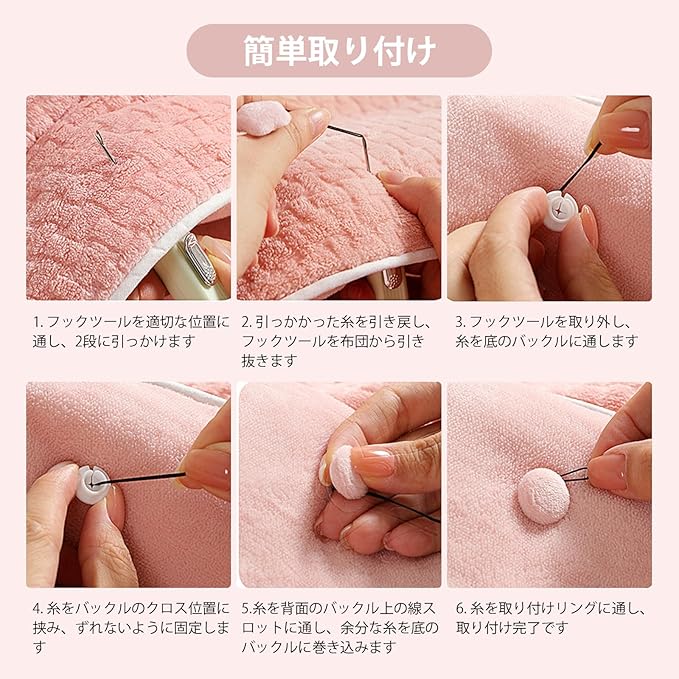 簡単取り付け

1. フックツールを適切な位置に通し、2段に引っかけます

2. 引っかかった糸を引き戻し、フックツールを布団から引き抜きます

3. フックツールを取り外し、糸を底のバックルに通します

4. 糸をバックルのクロス位置に挟み、ずれないように固定します

5.糸を背面のバックル上の線スロットに通し、余分な糸を底のバックルに巻き込みます

6. 糸を取り付けリングに通し、取り付け完了です