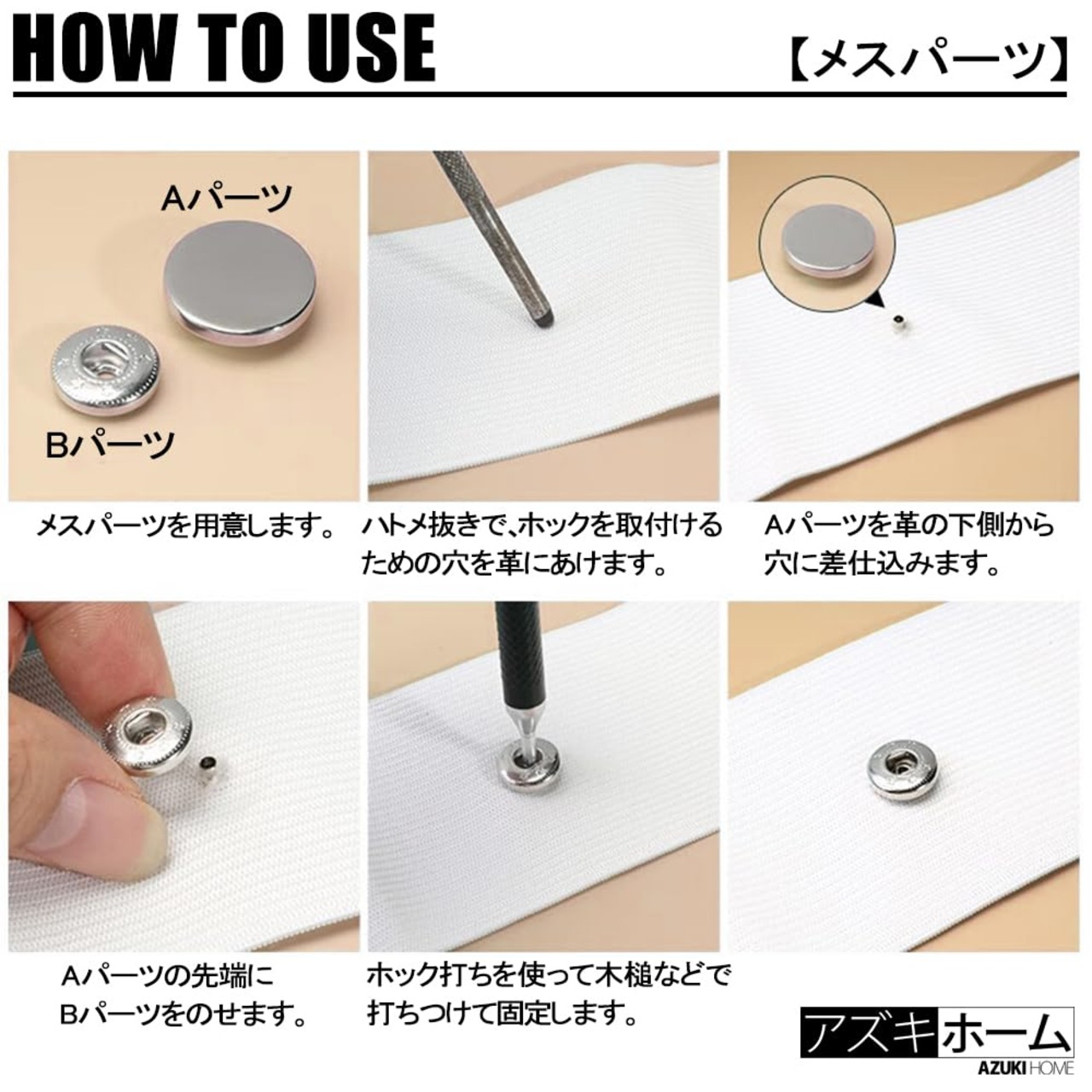 HOW TO USE

【メスパーツ】

Aパーツ

Bパーツ

メスパーツを用意します。

ハトメ抜きで、ホックを取付けるための穴を革にあけます。

Aパーツを革の下側から穴に差仕込みます。

Aパーツの先端にBパーツをのせます。

ホック打ちを使って木槌などで打ちつけて固定します。

アズキホーム
AZUKI HOME