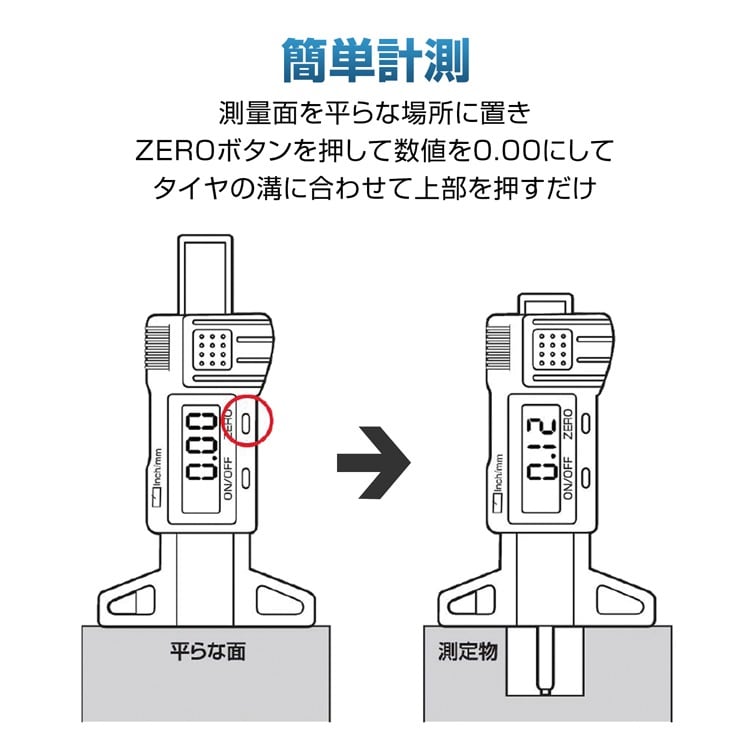 簡単計測

測量面を平らな場所に置き
ZEROボタンを押して数値を0.00にして
タイヤの溝に合わせて上部を押すだけ

0.00
ZERO
ON/OFF
Inch/mm

0.12
ZERO
ON/OFF
Inch/mm

平らな面

測定物