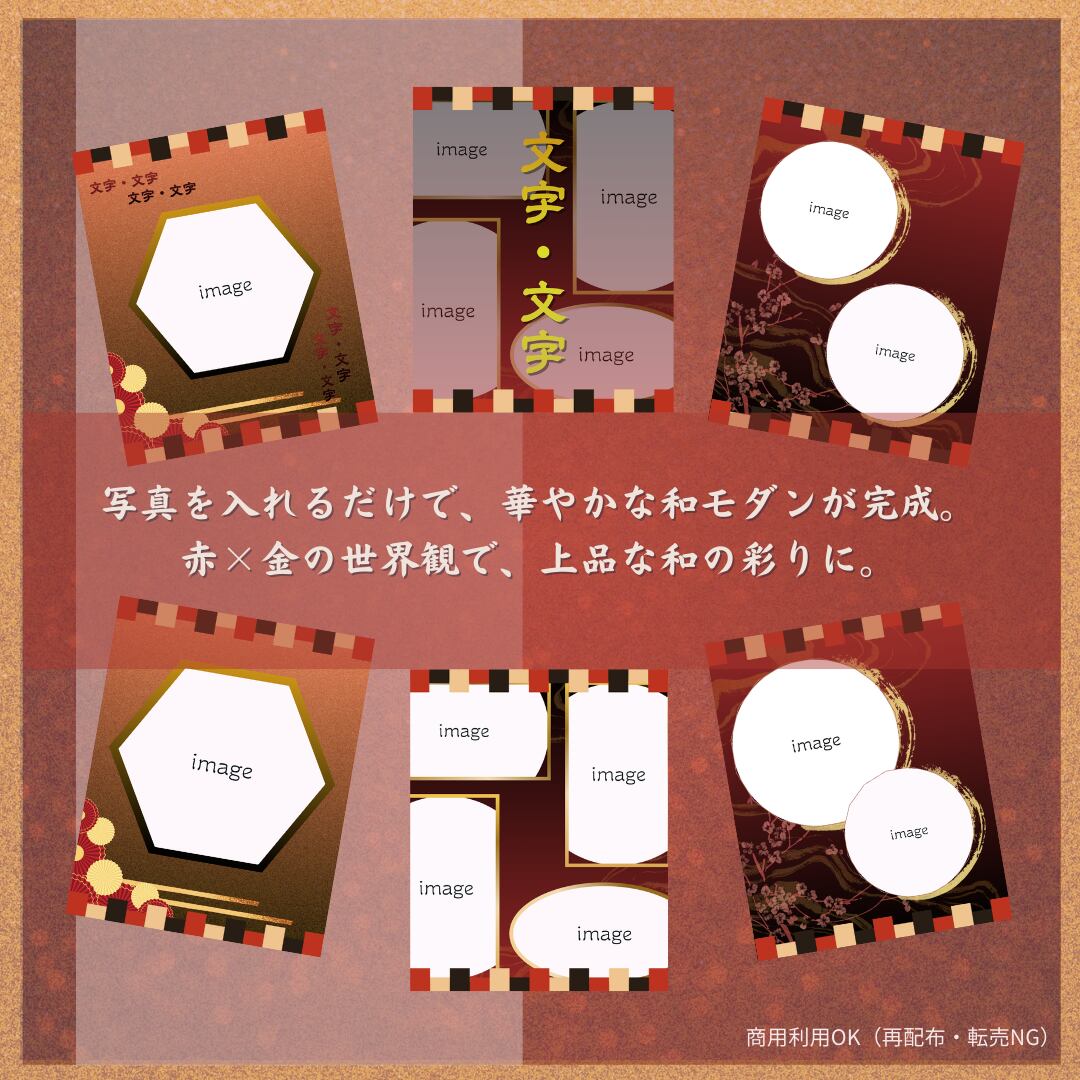 文字・文字
文字・文字

image

文字・文字
文字・文字

image
文字・文字
image
image
image

image
image

写真を入れるだけで、華やかな和モダンが完成。
赤×金の世界観で、上品な和の彩りに。

image

image
image
image
image

image
image

商用利用OK（再配布・転売NG）