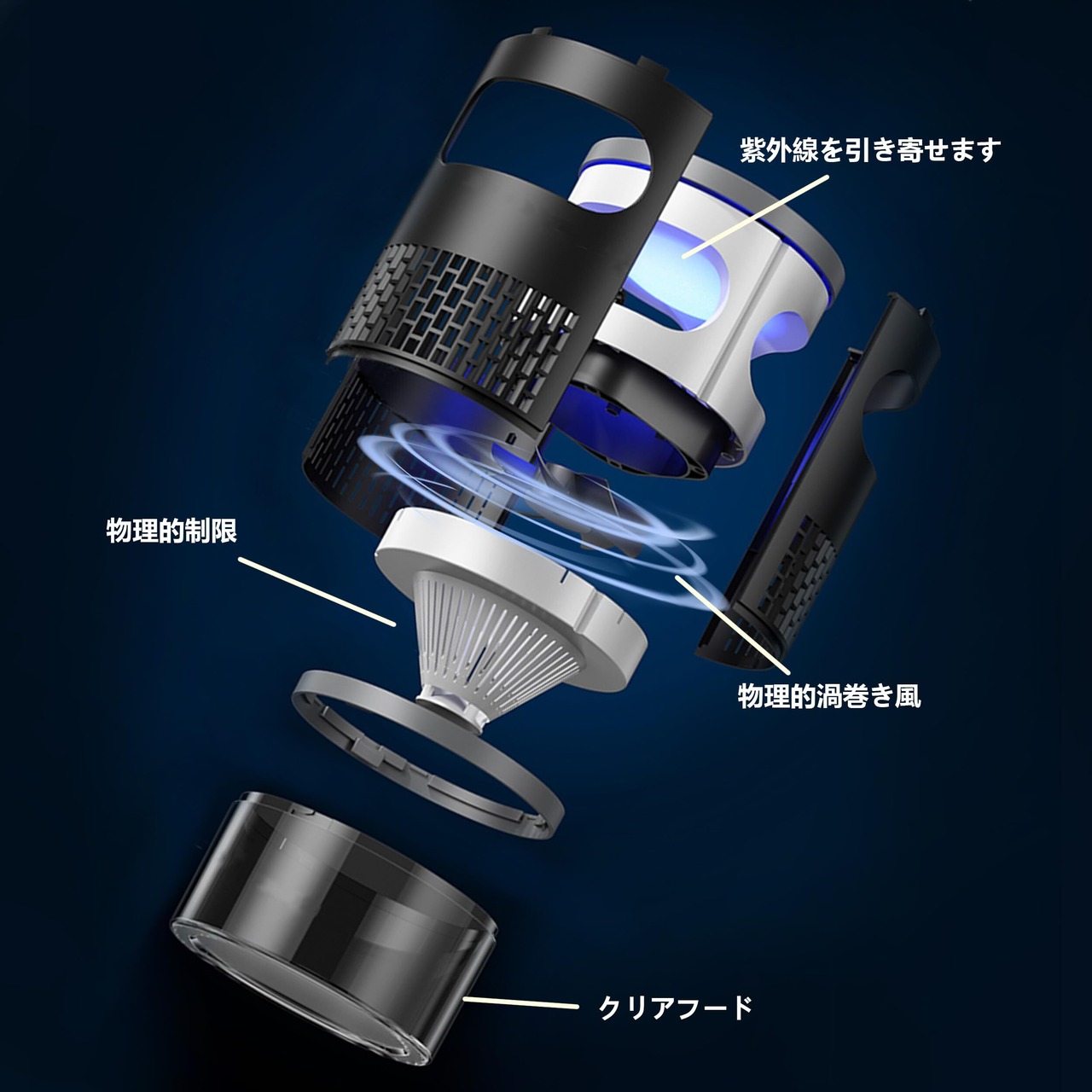 紫外線を引き寄せます

物理的制限

物理的渦巻き風

クリアフード