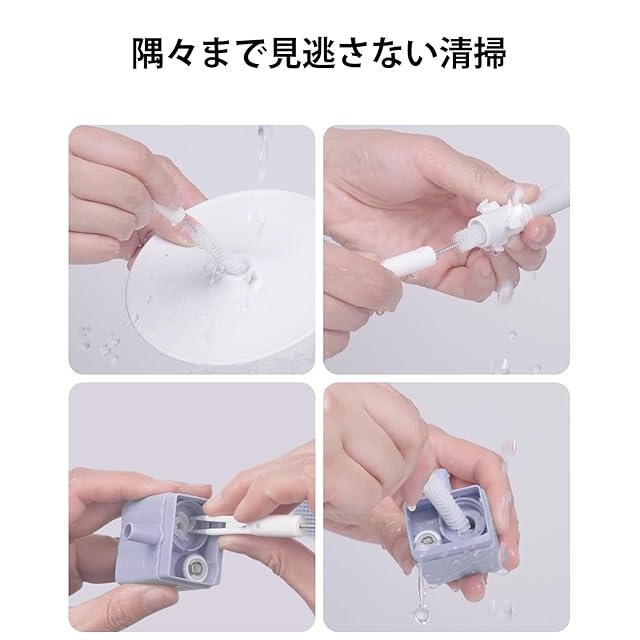 隅々まで見逃さない清掃