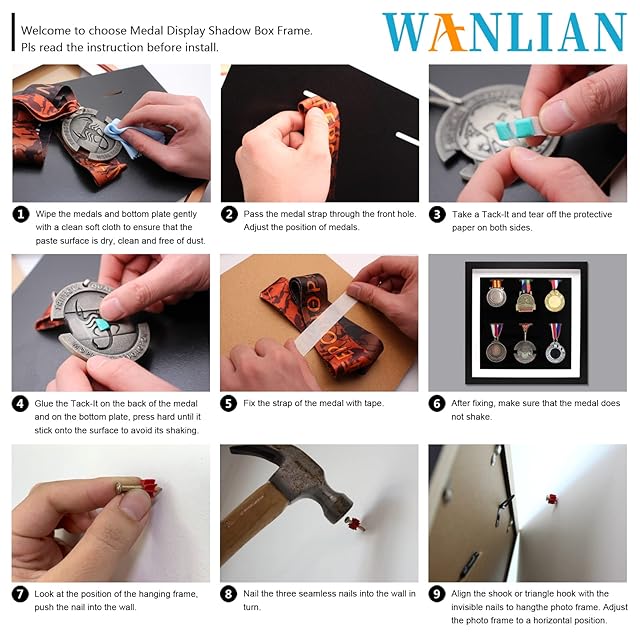 Welcome to choose Medal Display Shadow Box Frame.
Pls read the instruction before install.

WANLIAN

1 Wipe the medals and bottom plate gently with a clean soft cloth to ensure that the paste surface is dry, clean and free of dust.

2 Pass the medal strap through the front hole. Adjust the position of medals.

3 Take a Tack-It and tear off the protective paper on both sides.

4 Glue the Tack-It on the back of the medal and on the bottom plate, press hard until it stick onto the surface to avoid its shaking.

5 Fix the strap of the medal with tape.

6 After fixing, make sure that the medal does not shake.

7 Look at the position of the hanging frame, push the nail into the wall.

8 Nail the three seamless nails into the wall in turn.

9 Align the shook or triangle hook with the invisible nails to hangthe photo frame. Adjust the photo frame to a horizontal position.