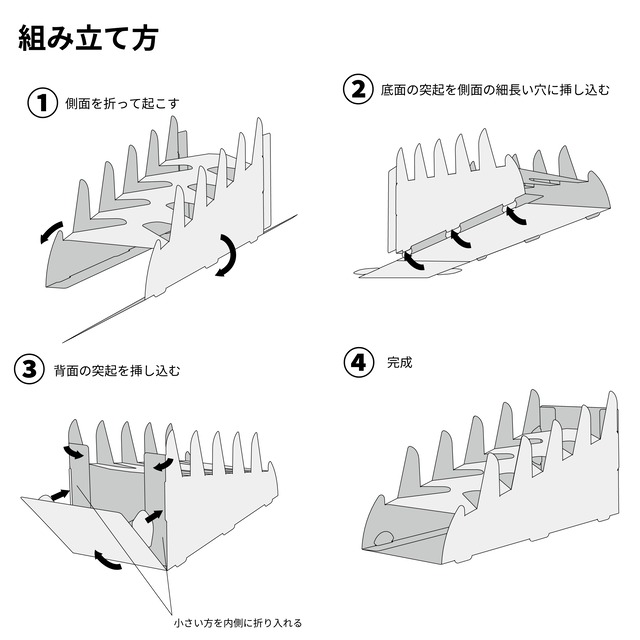 組み立て方

① 側面を折って起こす

② 底面の突起を側面の細長い穴に挿し込む

③ 背面の突起を挿し込む

小さい方を内側に折り入れる

④ 完成