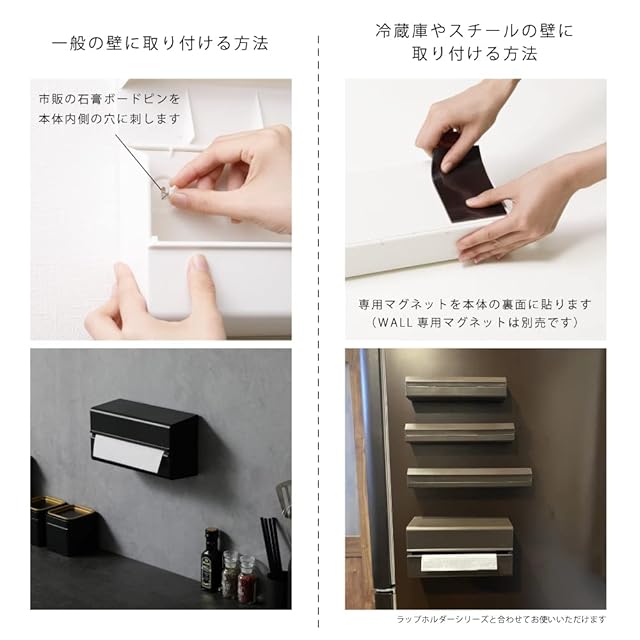 一般の壁に取り付ける方法

市販の石膏ボードピンを本体内側の穴に刺します

冷蔵庫やスチールの壁に取り付ける方法

専用マグネットを本体の裏面に貼ります
（WALL 専用マグネットは別売です）

ラップホルダーシリーズと合わせてお使いいただけます