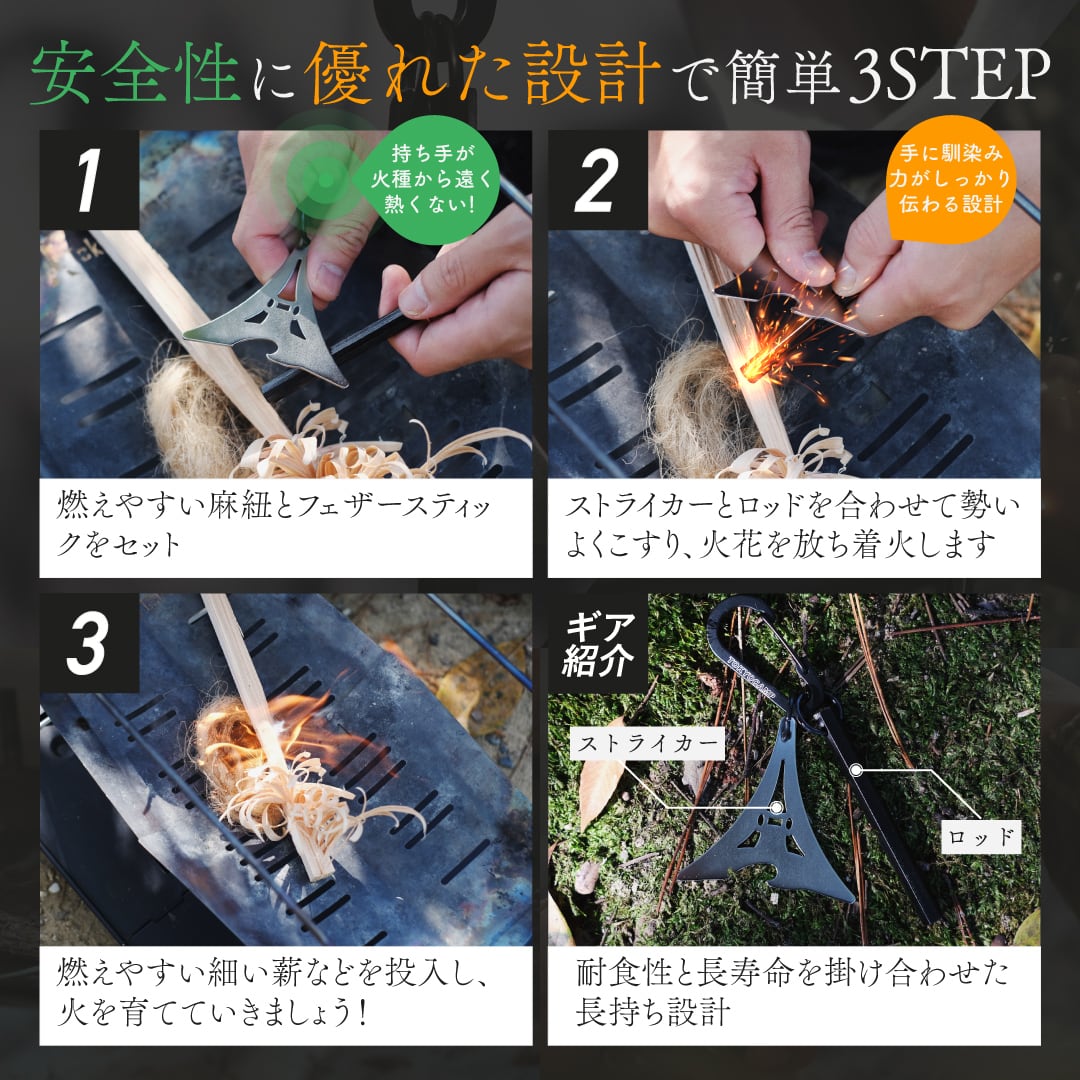 安全性に優れた設計で簡単3STEP

1

持ち手が火種から遠く熱くない!

燃えやすい麻紐とフェザースティックをセット

2

手に馴染み力がしっかり伝わる設計

ストライカーとロッドを合わせて勢いよくこすり、火花を放ち着火します

3

燃えやすい細い薪などを投入し、火を育てていきましょう!

ギア紹介

ストライカー

ロッド

耐食性と長寿命を掛け合わせた長持ち設計