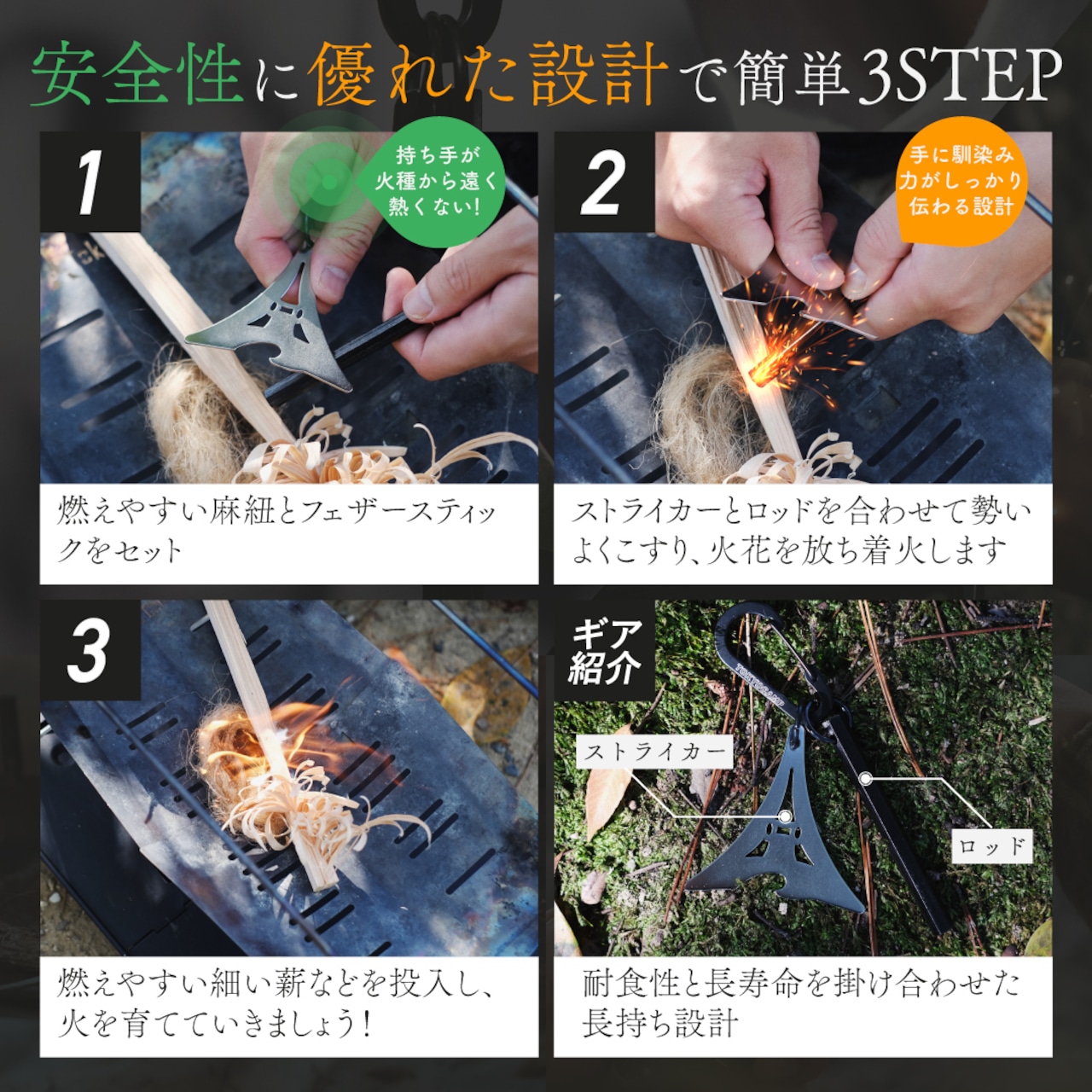 安全性に優れた設計で簡単3STEP

1

持ち手が火種から遠く熱くない!

燃えやすい麻紐とフェザースティックをセット

2

手に馴染み力がしっかり伝わる設計

ストライカーとロッドを合わせて勢いよくこすり、火花を放ち着火します

3

燃えやすい細い薪などを投入し、火を育てていきましょう!

ギア紹介

ストライカー

ロッド

耐食性と長寿命を掛け合わせた長持ち設計