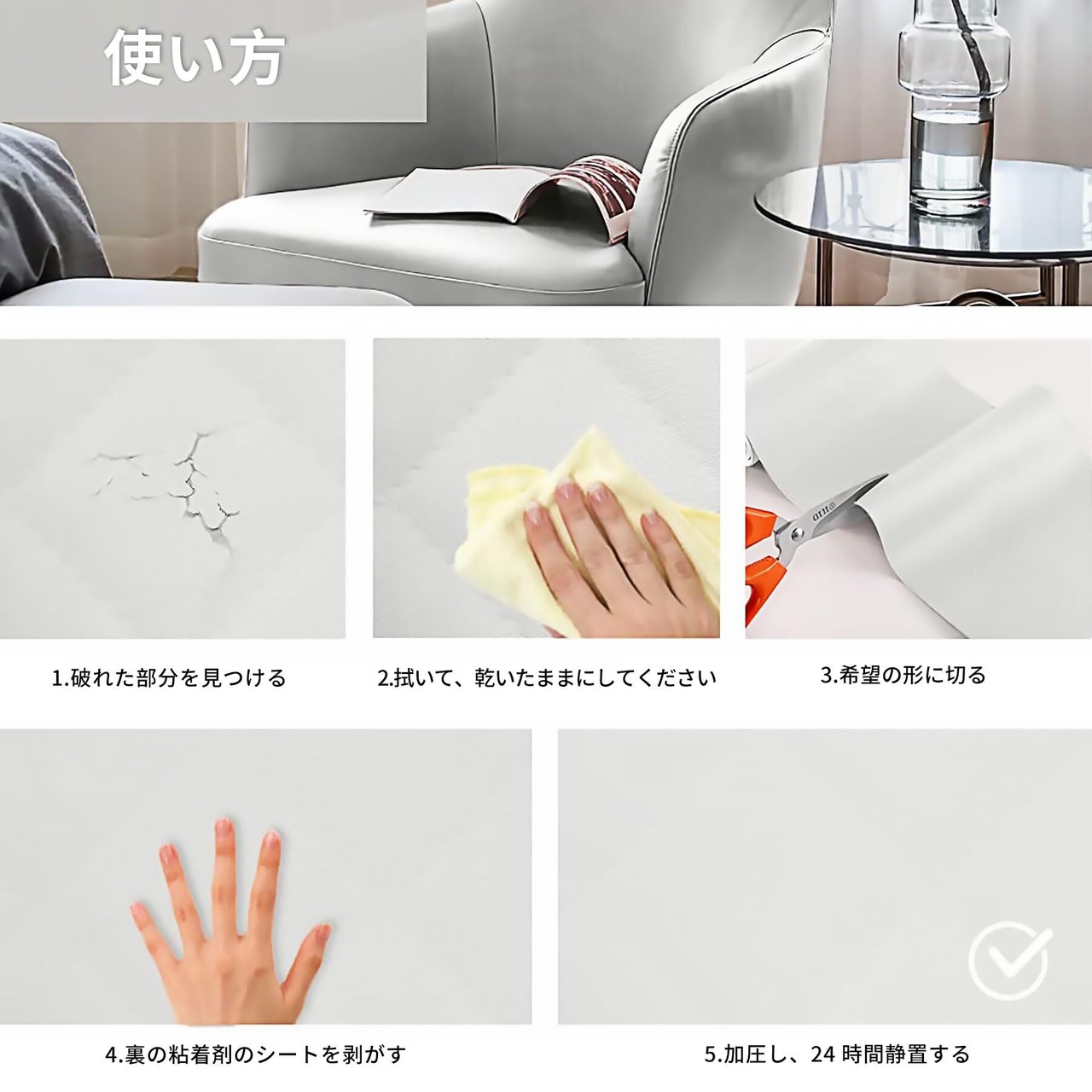 使い方

1.破れた部分を見つける

2.拭いて、乾いたままにしてください

3.希望の形に切る

4.裏の粘着剤のシートを剥がす

5.加圧し、24 時間静置する